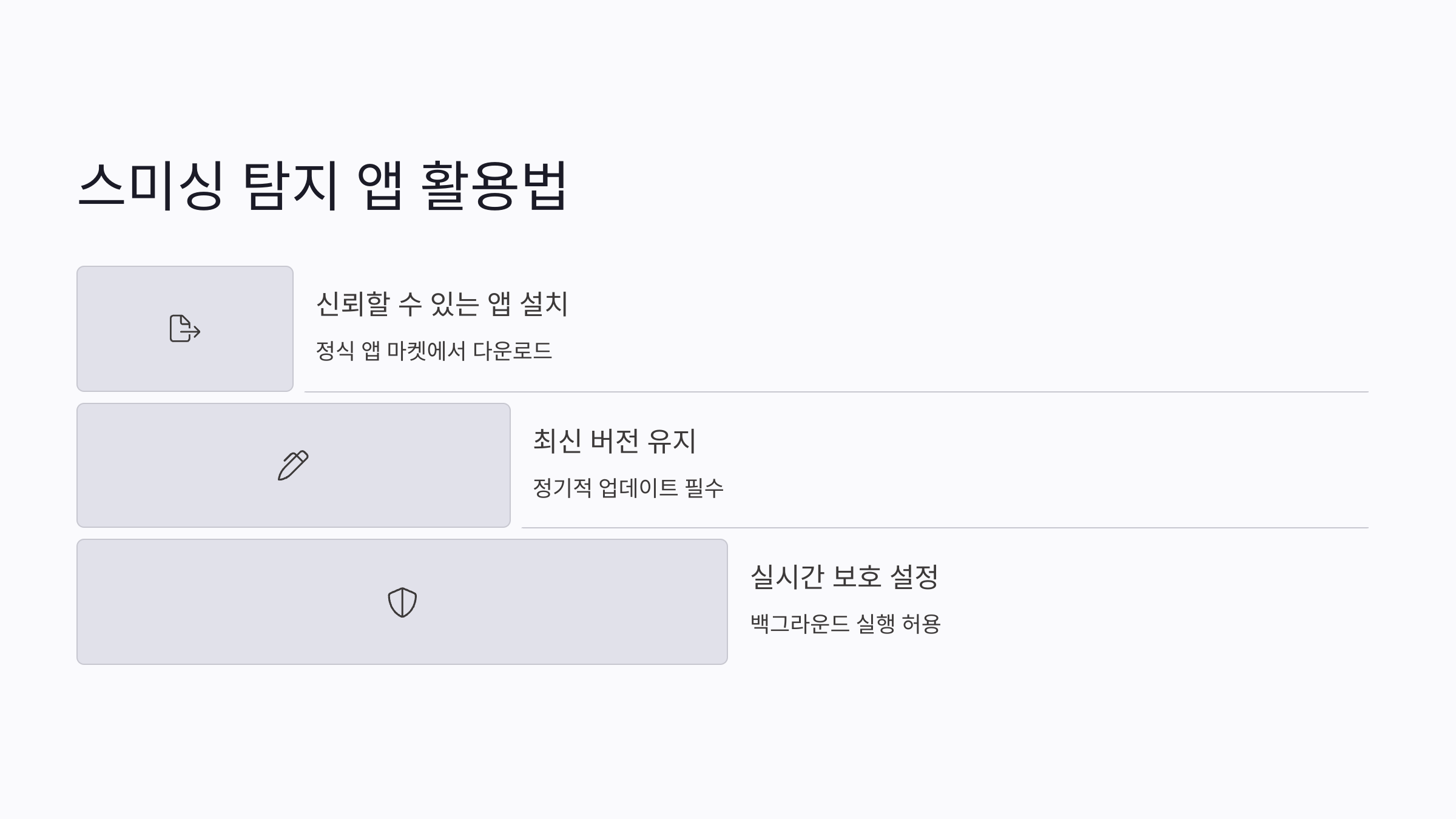 스미싱 탐지 앱 활용법

신뢰할 수 있는 앱 설치

정식 앱 마켓에서 다운로드

최신 버전 유지

정기적 업데이트 필수

실시간 보호 설정

백그라운드 실행 허용