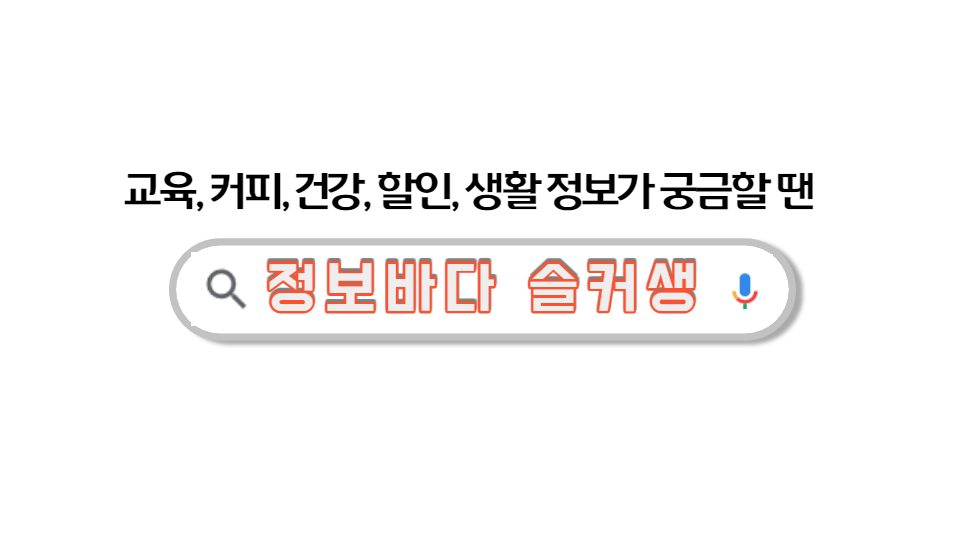 교육, 커피, 건강, 할인, 생활 정보가 궁금할 땐

정보바다 슬커생