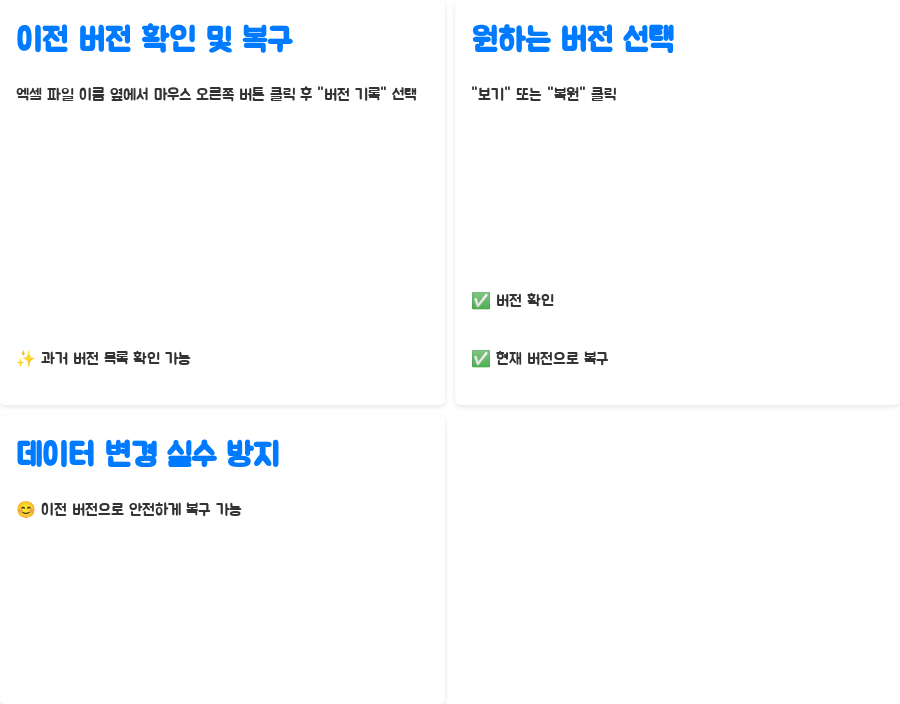 이전 버전 확인 및 복구

엑셀 파일 이름 옆에서 마우스 오른쪽 버튼 클릭 후 "버전 기록" 선택

✨ 과거 버전 목록 확인 가능

원하는 버전 선택

"보기" 또는 "복원" 클릭

✅ 버전 확인

✅ 현재 버전으로 복구

데이터 변경 실수 방지

😊 이전 버전으로 안전하게 복구 가능