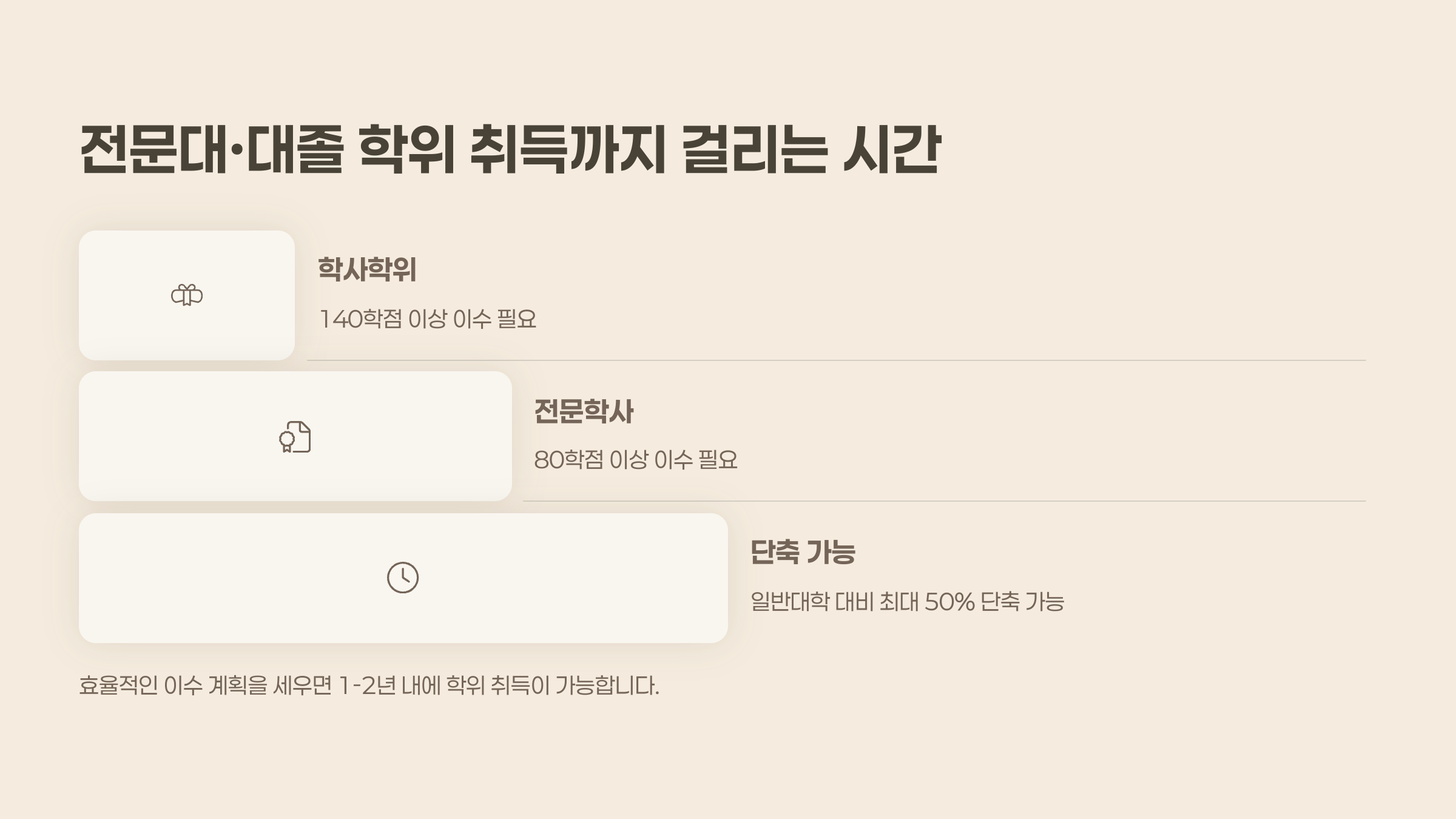 전문대·대졸 학위 취득까지 걸리는 시간

학사학위

140학점 이상 이수 필요

전문학사

80학점 이상 이수 필요

단축 가능

일반대학 대비 최대 50% 단축 가능

효율적인 이수 계획을 세우면 1-2년 내에 학위 취득이 가능합니다.