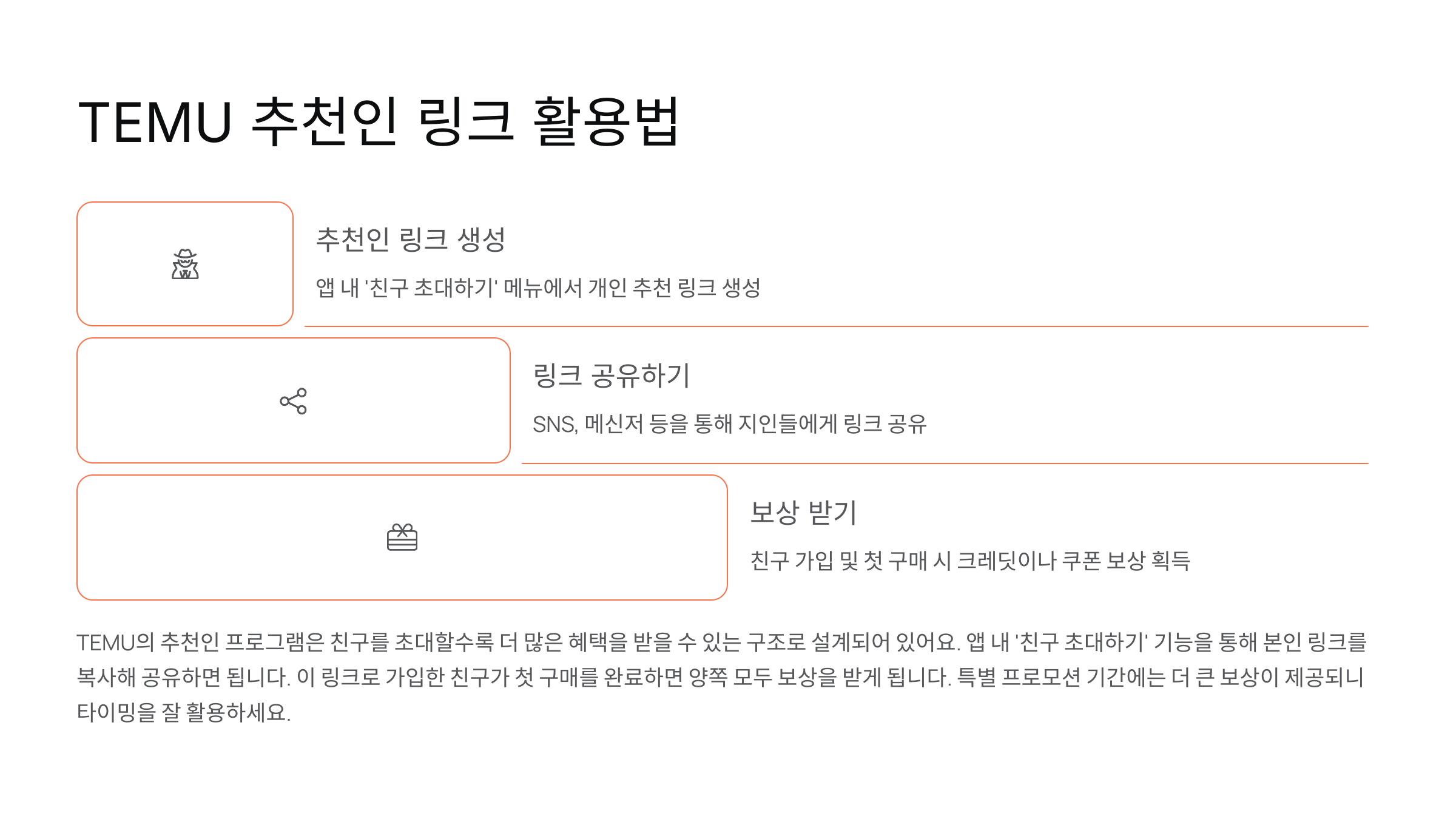 TEMU 추천인 링크 활용법

추천인 링크 생성

앱 내 '친구 초대하기' 메뉴에서 개인 추천 링크 생성

링크 공유하기

SNS, 메신저 등을 통해 지인들에게 링크 공유

보상 받기

친구 가입 및 첫 구매 시 크레딧이나 쿠폰 보상 획득

TEMU의 추천인 프로그램은 친구를 초대할수록 더 많은 혜택을 받을 수 있는 구조로 설계되어 있어요. 앱 내 '친구 초대하기' 기능을 통해 본인 링크를 복사해 공유하면 됩니다. 이 링크로 가입한 친구가 첫 구매를 완료하면 양쪽 모두 보상을 받게 됩니다. 특별 프로모션 기간에는 더 큰 보상이 제공되니 타이밍을 잘 활용하세요.