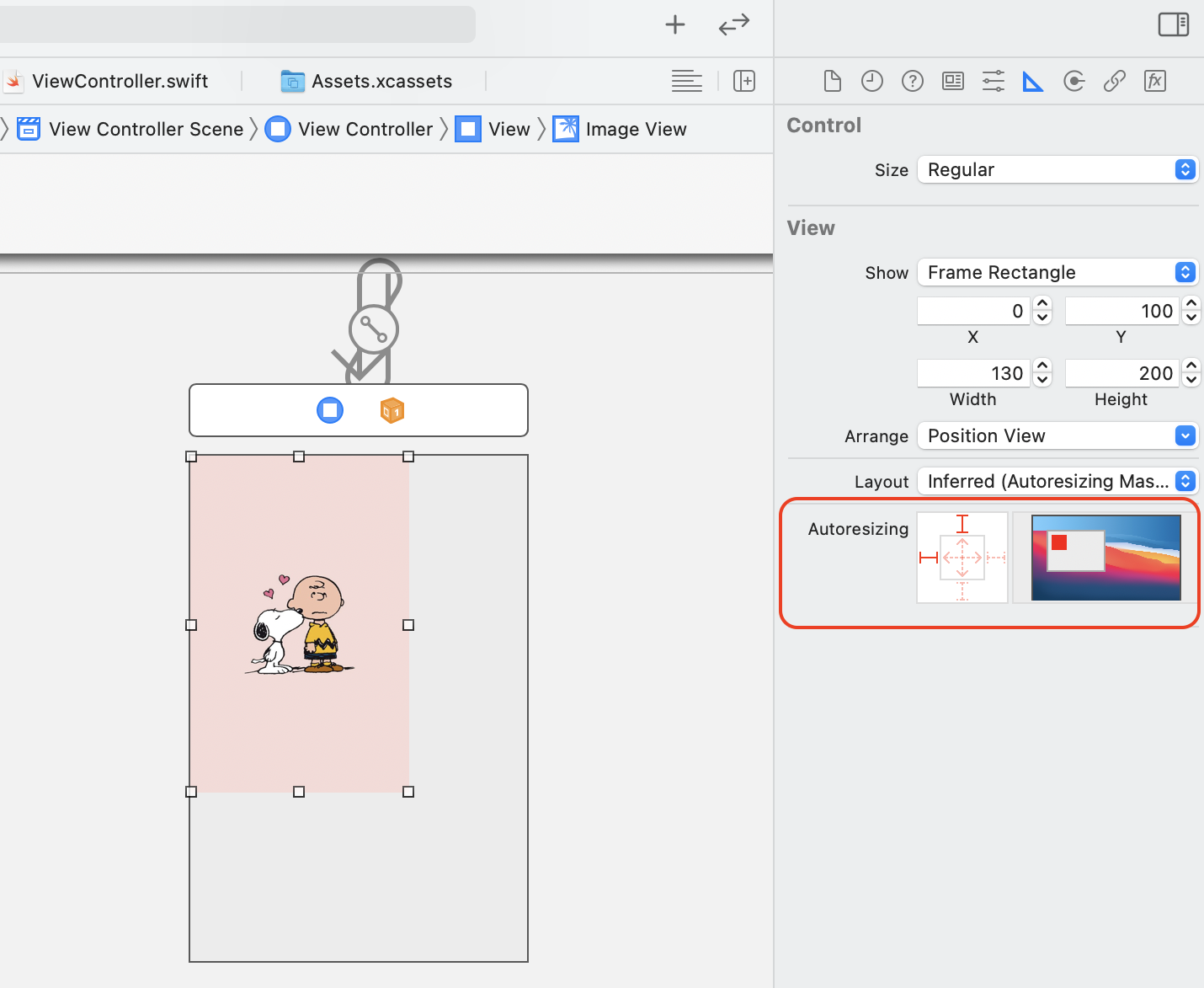 ViewController.swift

Assets.xcassets

View Controller Scene 〉 View Controller 〉 View 〉 Image View

Control

Size Regular

View

Show Frame Rectangle

0 100

X Y

130 200

Width Height

Arrange Position View

Layout Inferred (Autoresizing Mas...

Autoresizing