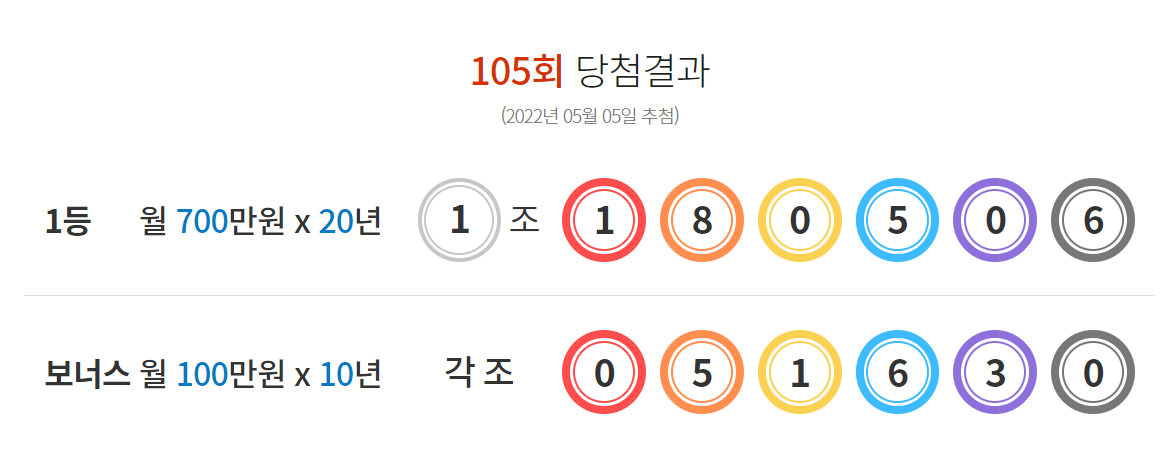 105회 당첨결과
(2022년 05월 05일 추첨)

1등 월 700만원 x 20년 1 조 1 8 0 5 0 6

보너스 월 100만원 x 10년 각 조 0 5 1 6 3 0