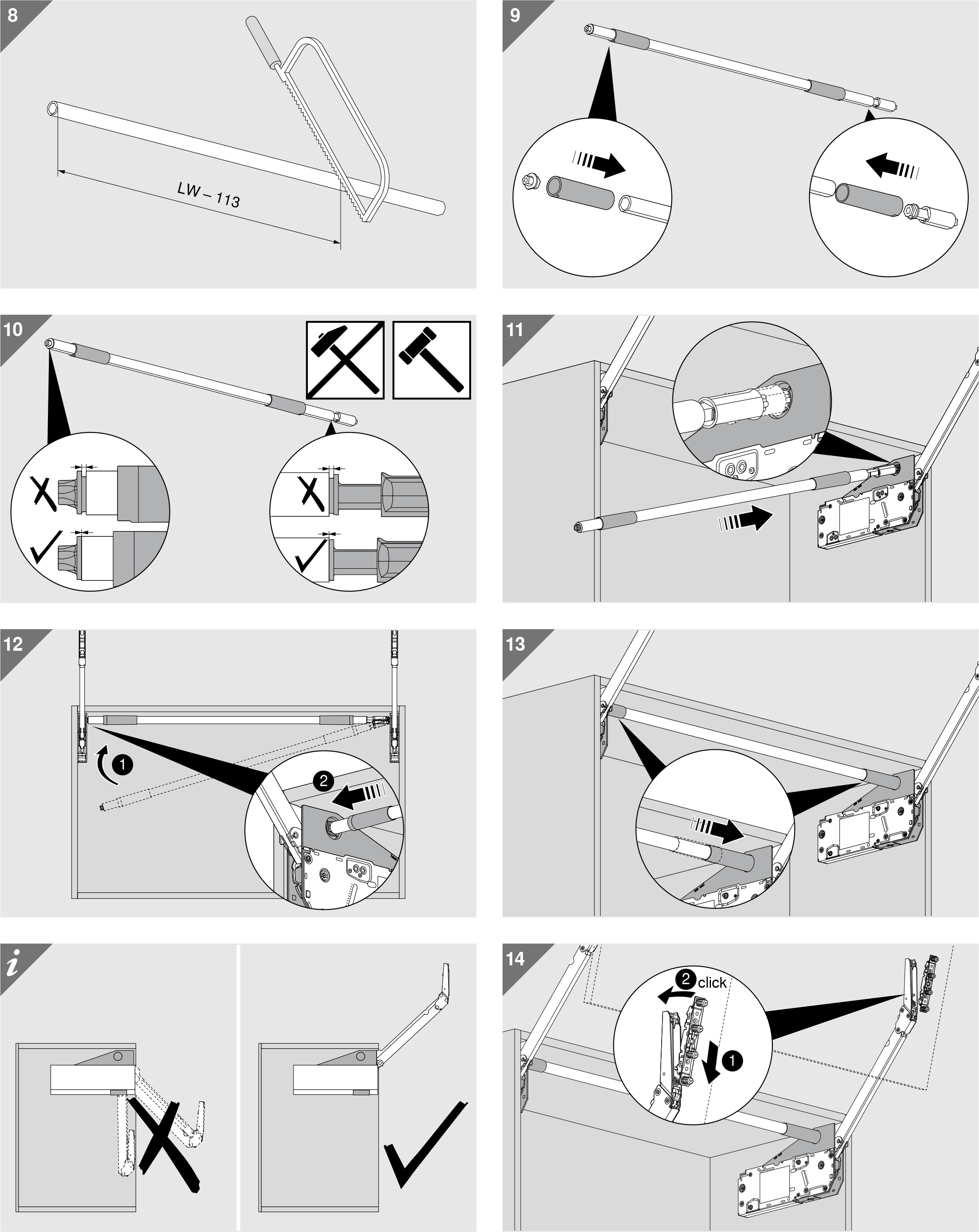 8

LW – 113

9

10

11

12

1

2

13

i

14

2 click

1