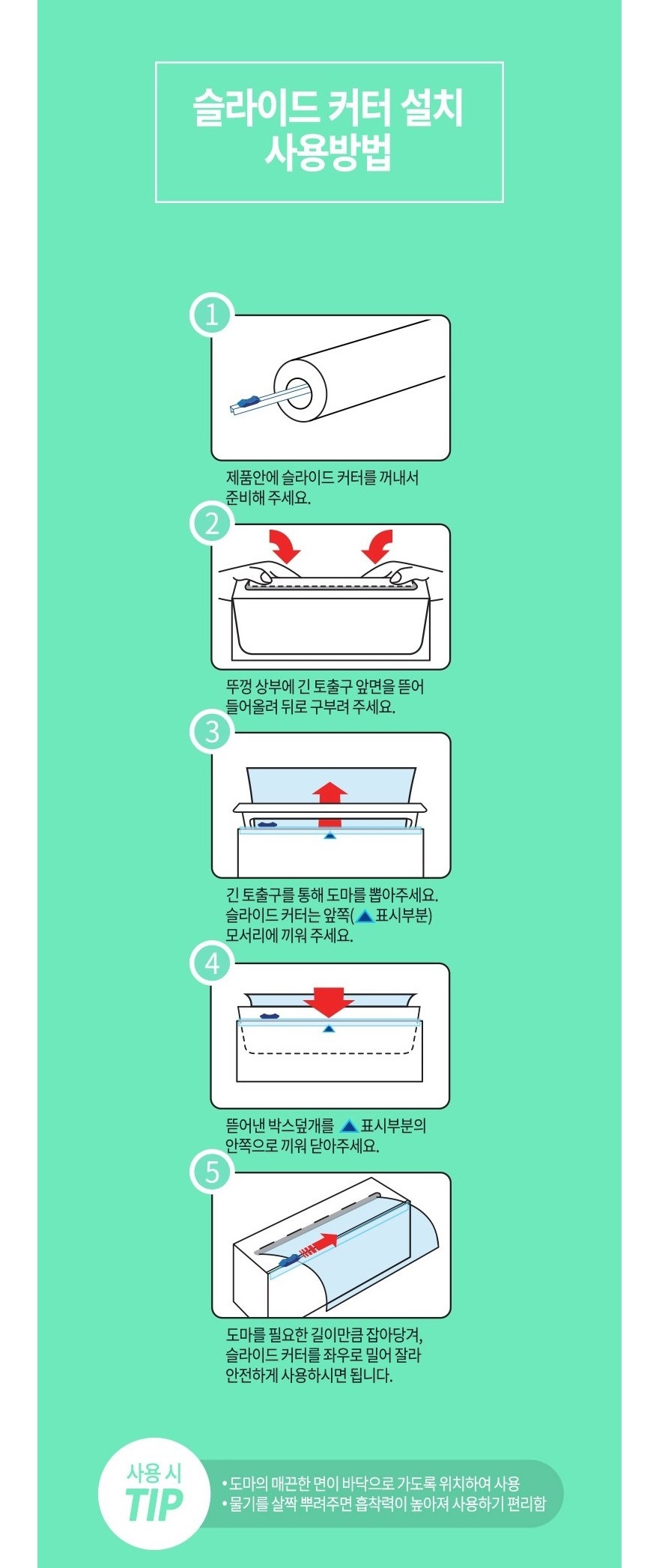 슬라이드 커터 설치
사용방법

1

제품안에 슬라이드 커터를 꺼내서 준비해 주세요.

2

뚜껑 상부에 긴 토출구 앞면을 뜯어 들어올려 뒤로 구부려 주세요.

3

긴 토출구를 통해 도마를 뽑아주세요. 슬라이드 커터는 앞쪽(▲표시부분) 모서리에 끼워 주세요.

4

뜯어낸 박스덮개를 ▲표시부분의 안쪽으로 끼워 닫아주세요.

5

도마를 필요한 길이만큼 잡아당겨, 슬라이드 커터를 좌우로 밀어 잘라 안전하게 사용하시면 됩니다.

사용 시
TIP

• 도마의 매끈한 면이 바닥으로 가도록 위치하여 사용
• 물기를 살짝 뿌려주면 흡착력이 높아져 사용하기 편리함