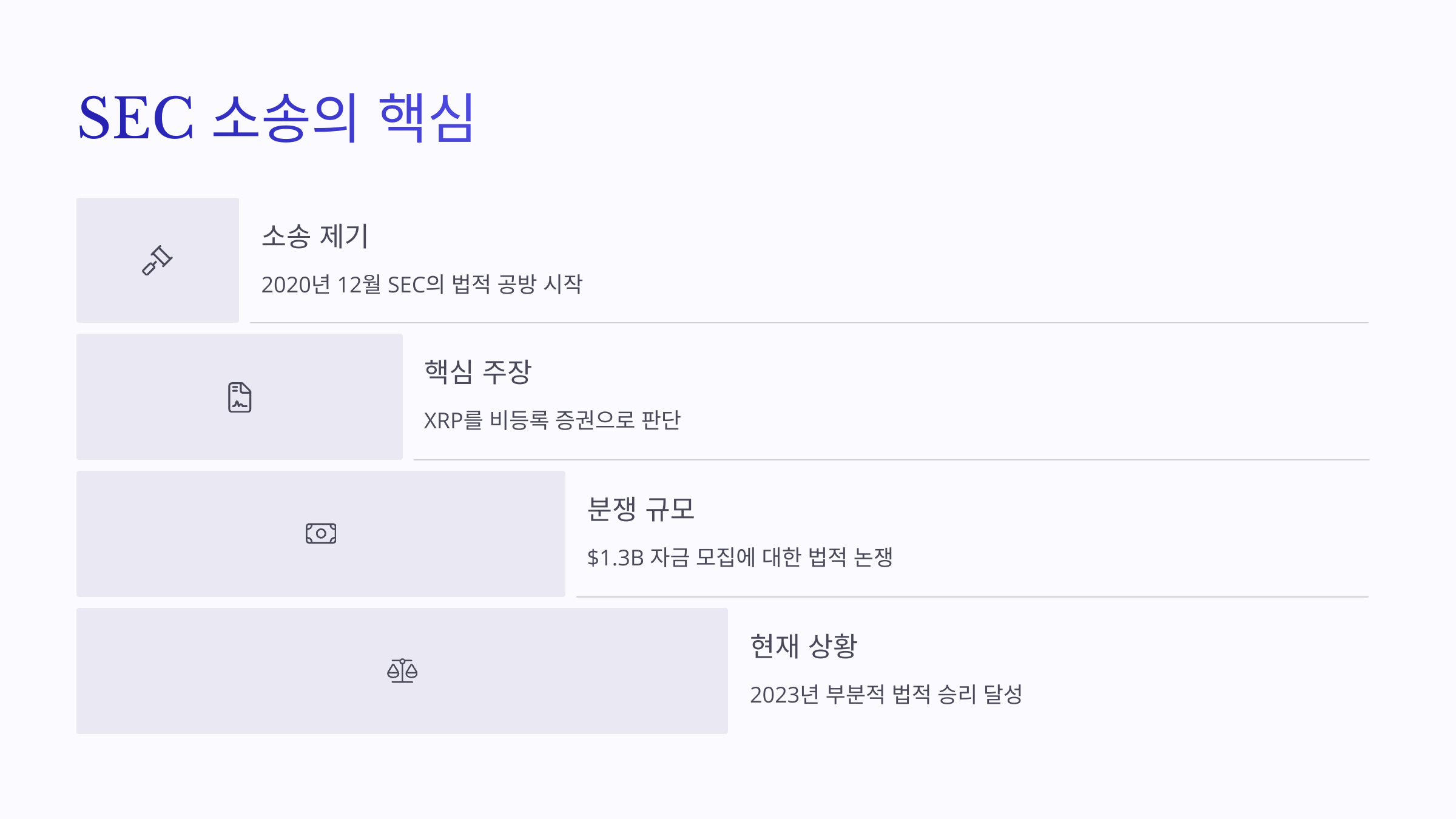 SEC 소송의 핵심

소송 제기

2020년 12월 SEC의 법적 공방 시작

핵심 주장

XRP를 비등록 증권으로 판단

분쟁 규모

$1.3B 자금 모집에 대한 법적 논쟁

현재 상황

2023년 부분적 법적 승리 달성