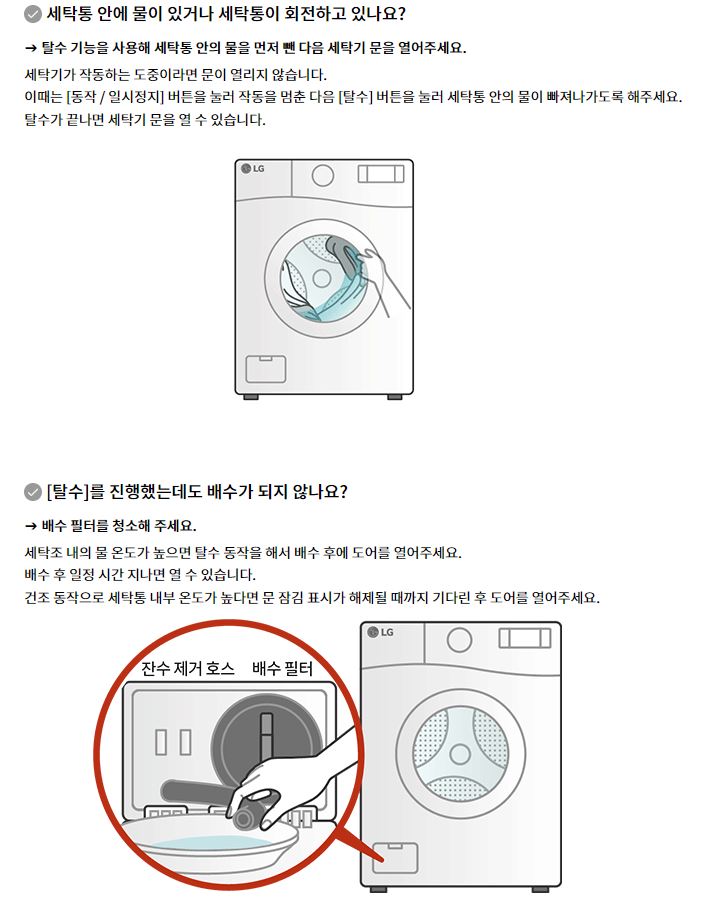 세탁통 안에 물이 있거나 세탁통이 회전하고 있나요?

→ 탈수 기능을 사용해 세탁통 안의 물을 먼저 뺀 다음 세탁기 문을 열어주세요.

세탁기가 작동하는 도중이라면 문이 열리지 않습니다.
이때는 [동작 / 일시정지] 버튼을 눌러 작동을 멈춘 다음 [탈수] 버튼을 눌러 세탁통 안의 물이 빠져나가도록 해주세요.
탈수가 끝나면 세탁기 문을 열 수 있습니다.

LG

[탈수]를 진행했는데도 배수가 되지 않나요?

→ 배수 필터를 청소해 주세요.

세탁조 내의 물 온도가 높으면 탈수 동작을 해서 배수 후에 도어를 열어주세요.
배수 후 일정 시간 지나면 열 수 있습니다.
건조 동작으로 세탁통 내부 온도가 높다면 문 잠김 표시가 해제될 때까지 기다린 후 도어를 열어주세요.

잔수 제거 호스 배수 필터

LG