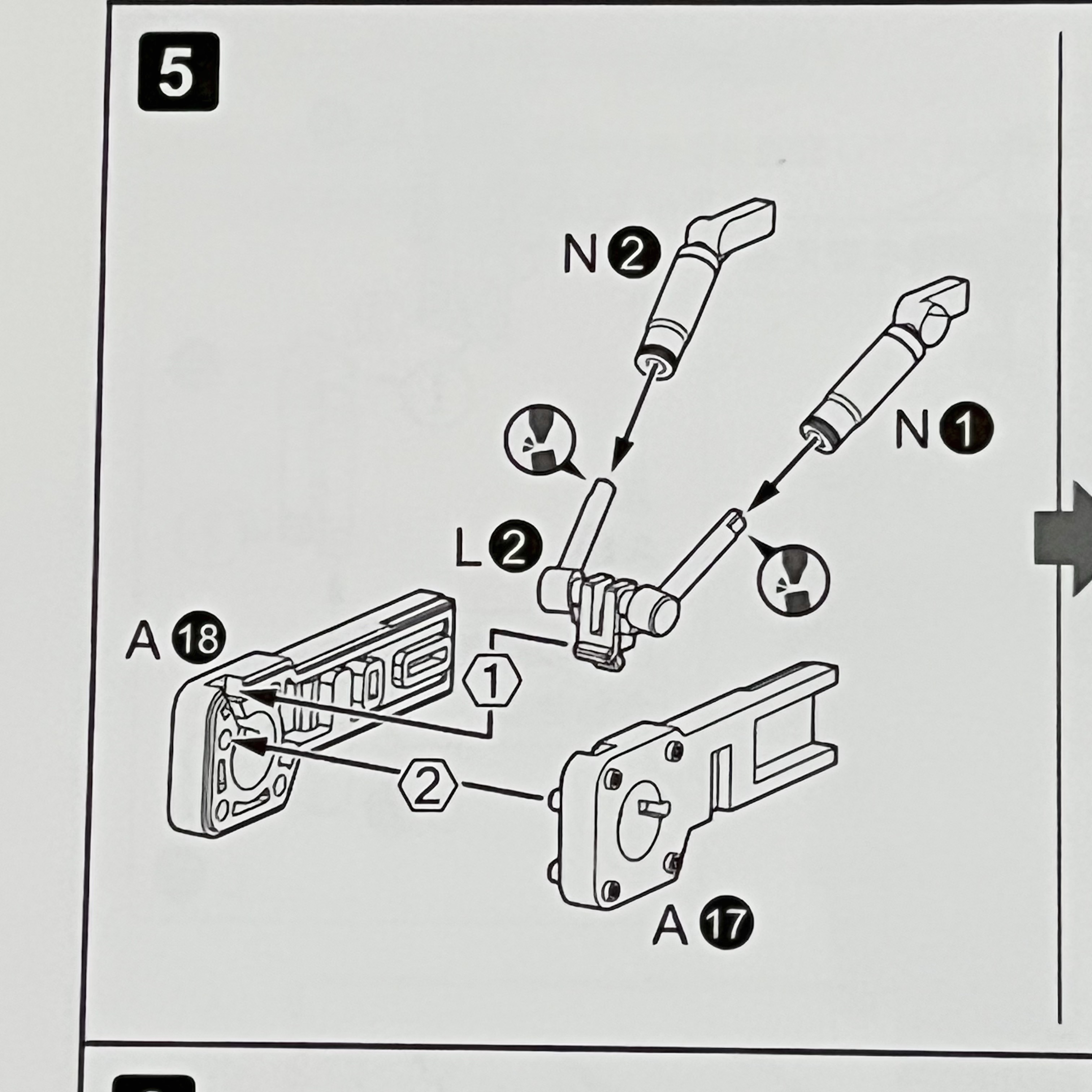 5

N 2

N 1

L 2

A 18

1

2

A 17