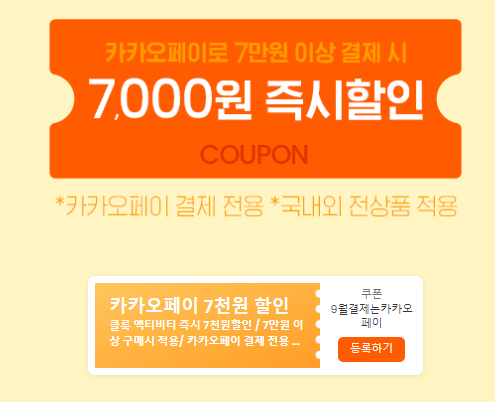 카카오페이로 7만원 이상 결제 시

7,000원 즉시할인

COUPON

*카카오페이 결제 전용 *국내외 전상품 적용

카카오페이 7천원 할인

클룩 액티비티 즉시 7천원할인 / 7만원 이상 구매시 적용/ 카카오페이 결제 전용 ...

쿠폰

9월결제는카카오페이

등록하기