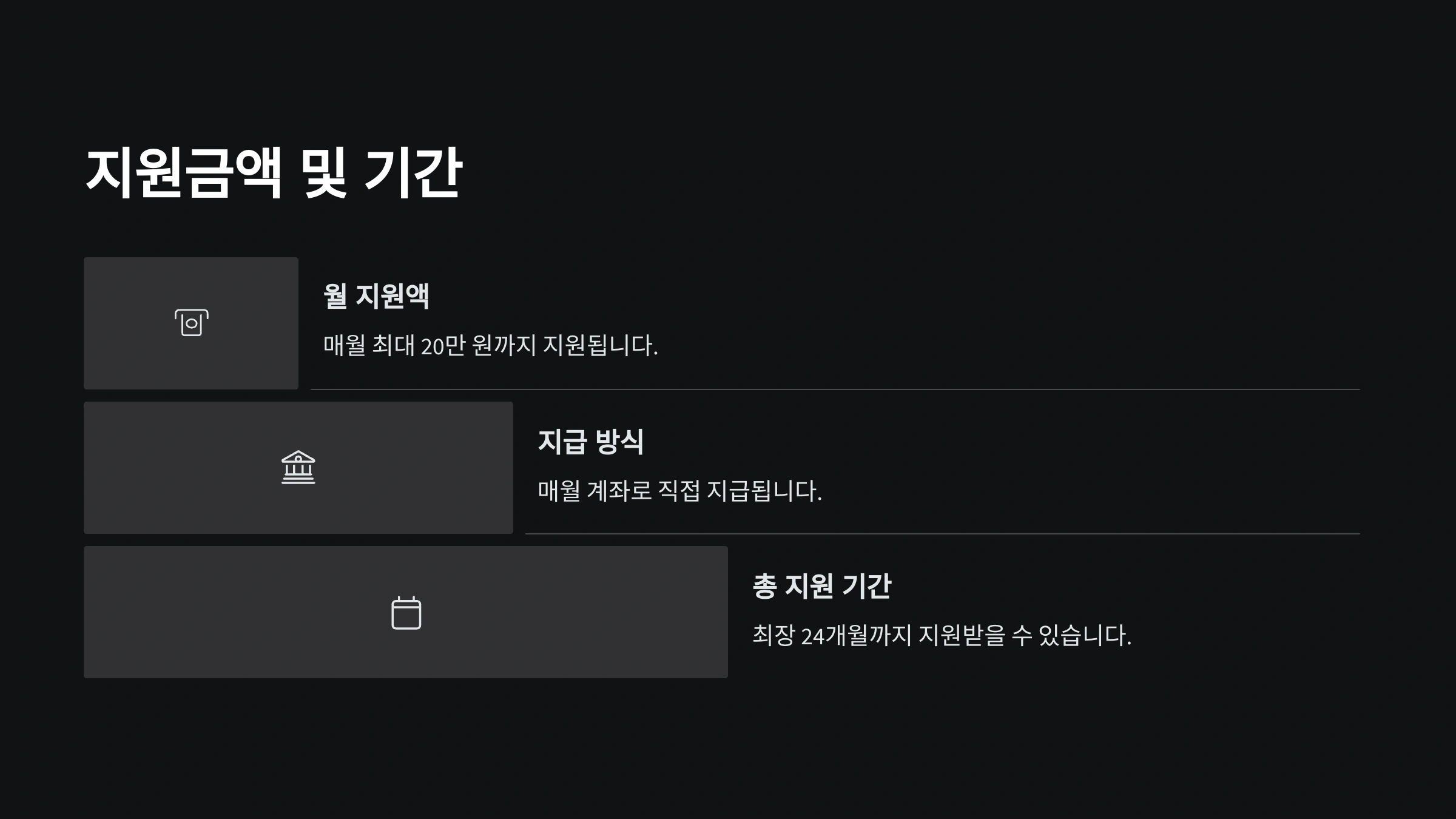 지원금액 및 기간

월 지원액

매월 최대 20만 원까지 지원됩니다.

지급 방식

매월 계좌로 직접 지급됩니다.

총 지원 기간

최장 24개월까지 지원받을 수 있습니다.