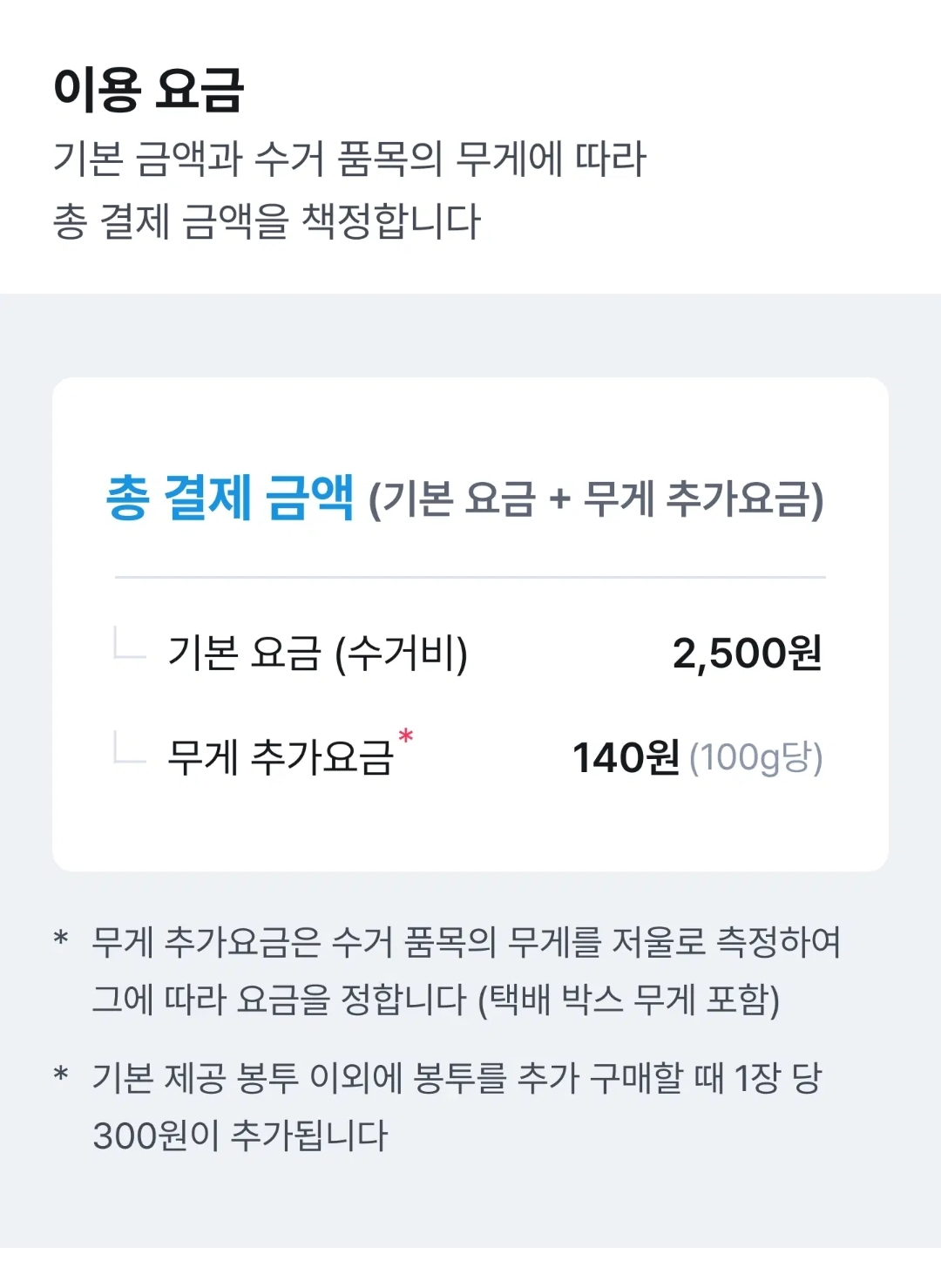 이용 요금
기본 금액과 수거 품목의 무게에 따라 총 결제 금액을 책정합니다

총 결제 금액 (기본 요금 + 무게 추가요금)

기본 요금 (수거비) 2,500원

무게 추가요금* 140원 (100g당)

* 무게 추가요금은 수거 품목의 무게를 저울로 측정하여 그에 따라 요금을 정합니다 (택배 박스 무게 포함)

* 기본 제공 봉투 이외에 봉투를 추가 구매할 때 1장 당 300원이 추가됩니다