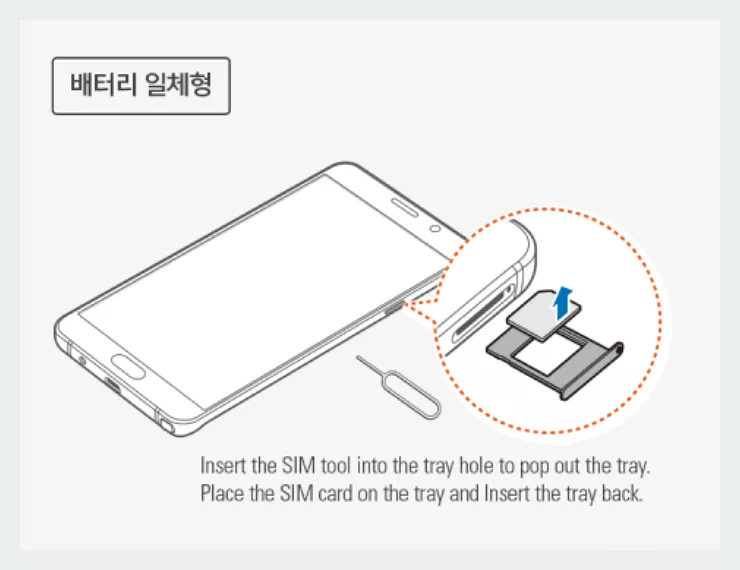 배터리 일체형

Insert the SIM tool into the tray hole to pop out the tray.
Place the SIM card on the tray and Insert the tray back.