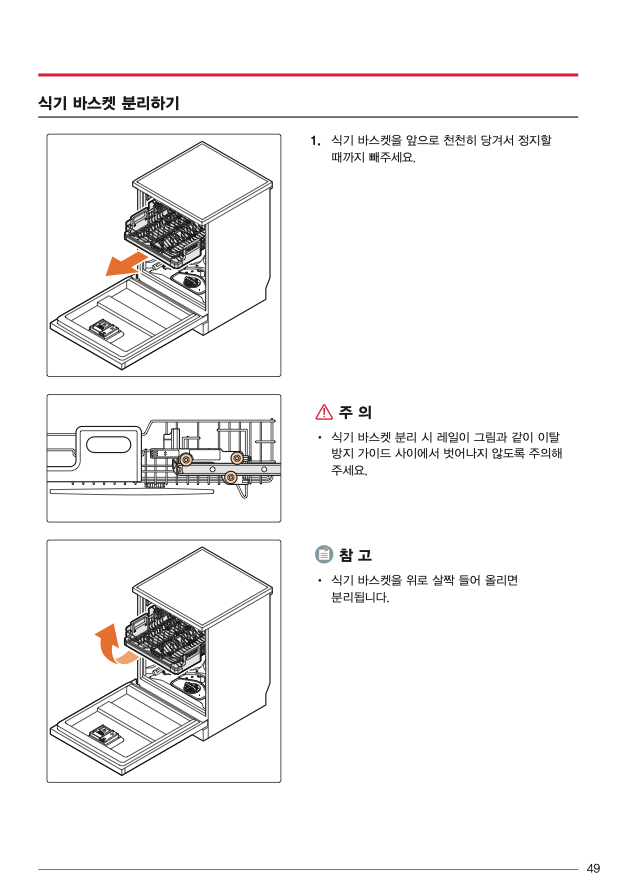 식기 바스켓 분리하기

1. 식기 바스켓을 앞으로 천천히 당겨서 정지할 때까지 빼주세요.

주 의

• 식기 바스켓 분리 시 레일이 그림과 같이 이탈 방지 가이드 사이에서 벗어나지 않도록 주의해 주세요.

참 고

• 식기 바스켓을 위로 살짝 들어 올리면 분리됩니다.

49