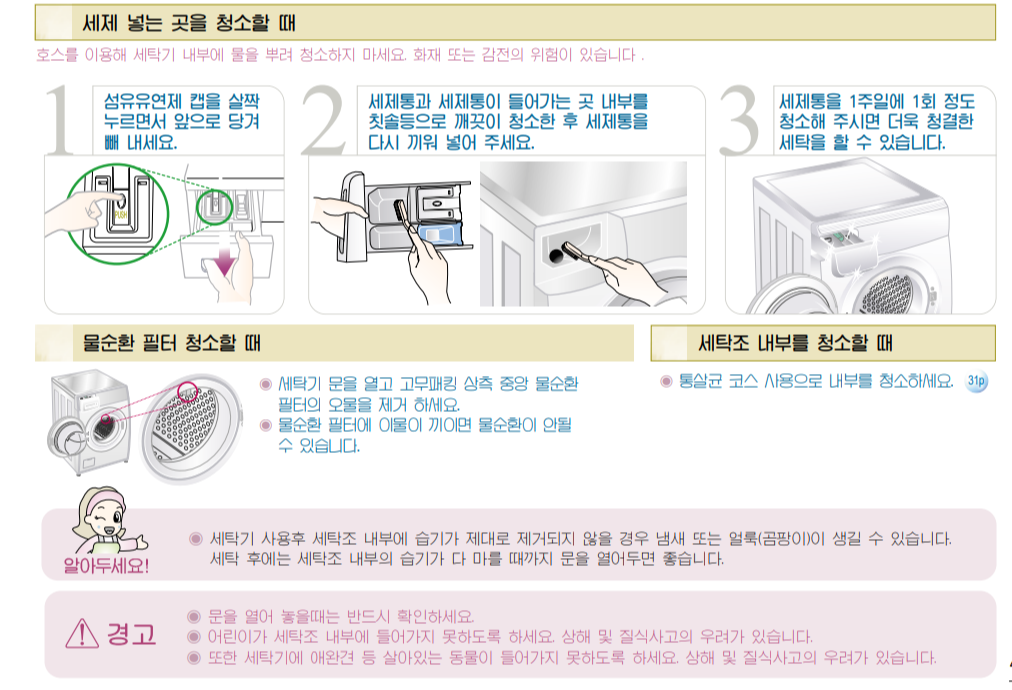 세제 넣는 곳을 청소할 때

호스를 이용해 세탁기 내부에 물을 뿌려 청소하지 마세요. 화재 또는 감전의 위험이 있습니다 .

1 섬유유연제 캡을 살짝 누르면서 앞으로 당겨 빼 내세요.

PUSH

2 세제통과 세제통이 들어가는 곳 내부를 칫솔등으로 깨끗이 청소한 후 세제통을 다시 끼워 넣어 주세요.

3 세제통을 1주일에 1회 정도 청소해 주시면 더욱 청결한 세탁을 할 수 있습니다.

물순환 필터 청소할 때

◉ 세탁기 문을 열고 고무패킹 상측 중앙 물순환 필터의 오물을 제거 하세요.
◉ 물순환 필터에 이물이 끼이면 물순환이 안될 수 있습니다.

세탁조 내부를 청소할 때

◉ 통살균 코스 사용으로 내부를 청소하세요. 31p

알아두세요!

◉ 세탁기 사용후 세탁조 내부에 습기가 제대로 제거되지 않을 경우 냄새 또는 얼룩(곰팡이)이 생길 수 있습니다. 세탁 후에는 세탁조 내부의 습기가 다 마를 때까지 문을 열어두면 좋습니다.

⚠ 경고

◉ 문을 열어 놓을때는 반드시 확인하세요.
◉ 어린이가 세탁조 내부에 들어가지 못하도록 하세요. 상해 및 질식사고의 우려가 있습니다.
◉ 또한 세탁기에 애완견 등 살아있는 동물이 들어가지 못하도록 하세요. 상해 및 질식사고의 우려가 있습니다.