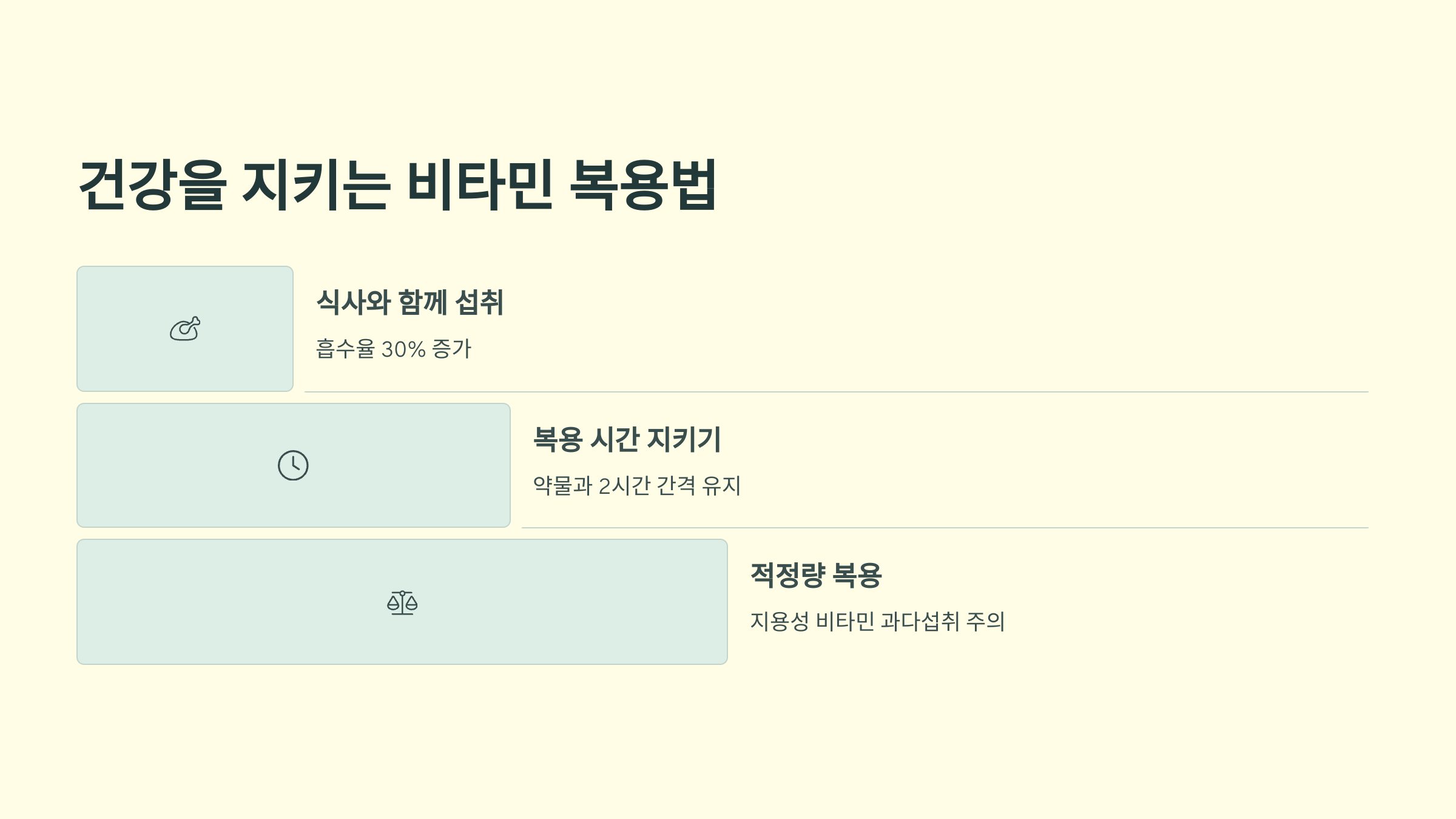 건강을 지키는 비타민 복용법

식사와 함께 섭취

흡수율 30% 증가

복용 시간 지키기

약물과 2시간 간격 유지

적정량 복용

지용성 비타민 과다섭취 주의