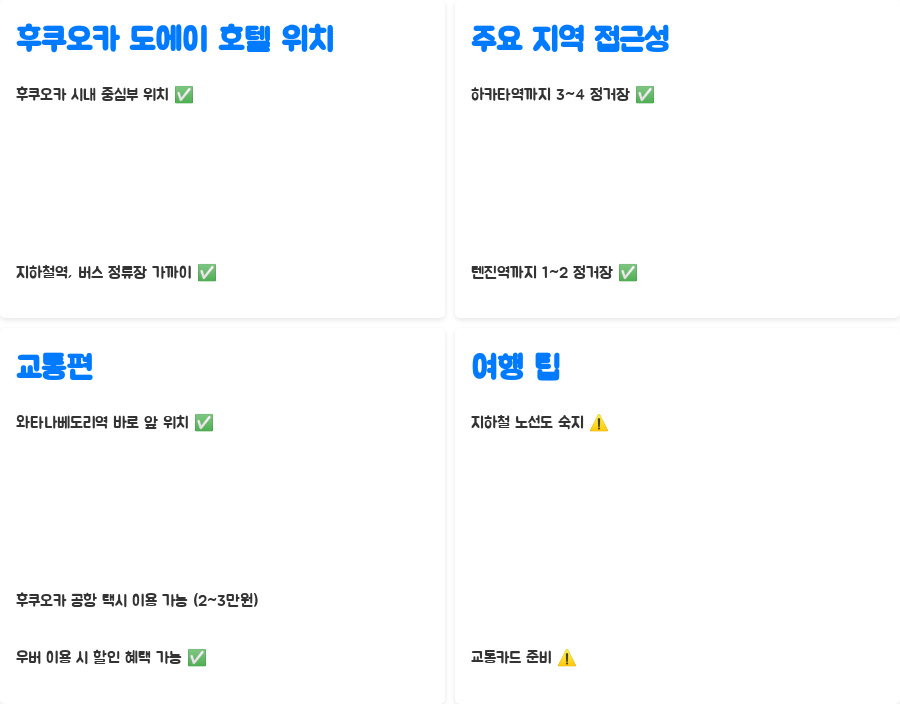 후쿠오카 도에이 호텔 위치

후쿠오카 시내 중심부 위치 ✅

지하철역, 버스 정류장 가까이 ✅

주요 지역 접근성

하카타역까지 3~4 정거장 ✅

텐진역까지 1~2 정거장 ✅

교통편

와타나베도리역 바로 앞 위치 ✅

후쿠오카 공항 택시 이용 가능 (2~3만원)

우버 이용 시 할인 혜택 가능 ✅

여행 팁

지하철 노선도 숙지 ⚠️

교통카드 준비 ⚠️