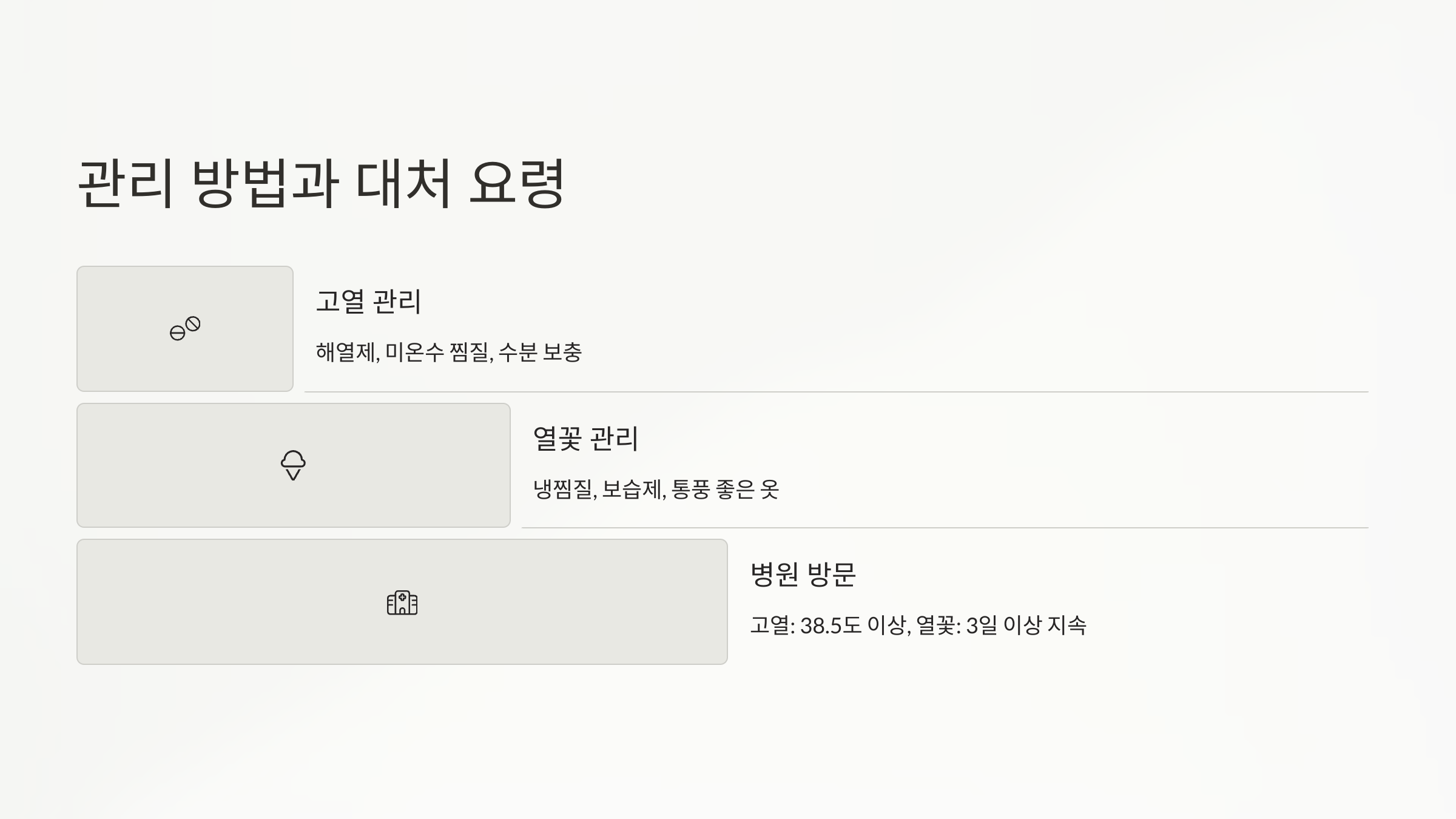 관리 방법과 대처 요령

고열 관리

해열제, 미온수 찜질, 수분 보충

열꽃 관리

냉찜질, 보습제, 통풍 좋은 옷

병원 방문

고열: 38.5도 이상, 열꽃: 3일 이상 지속