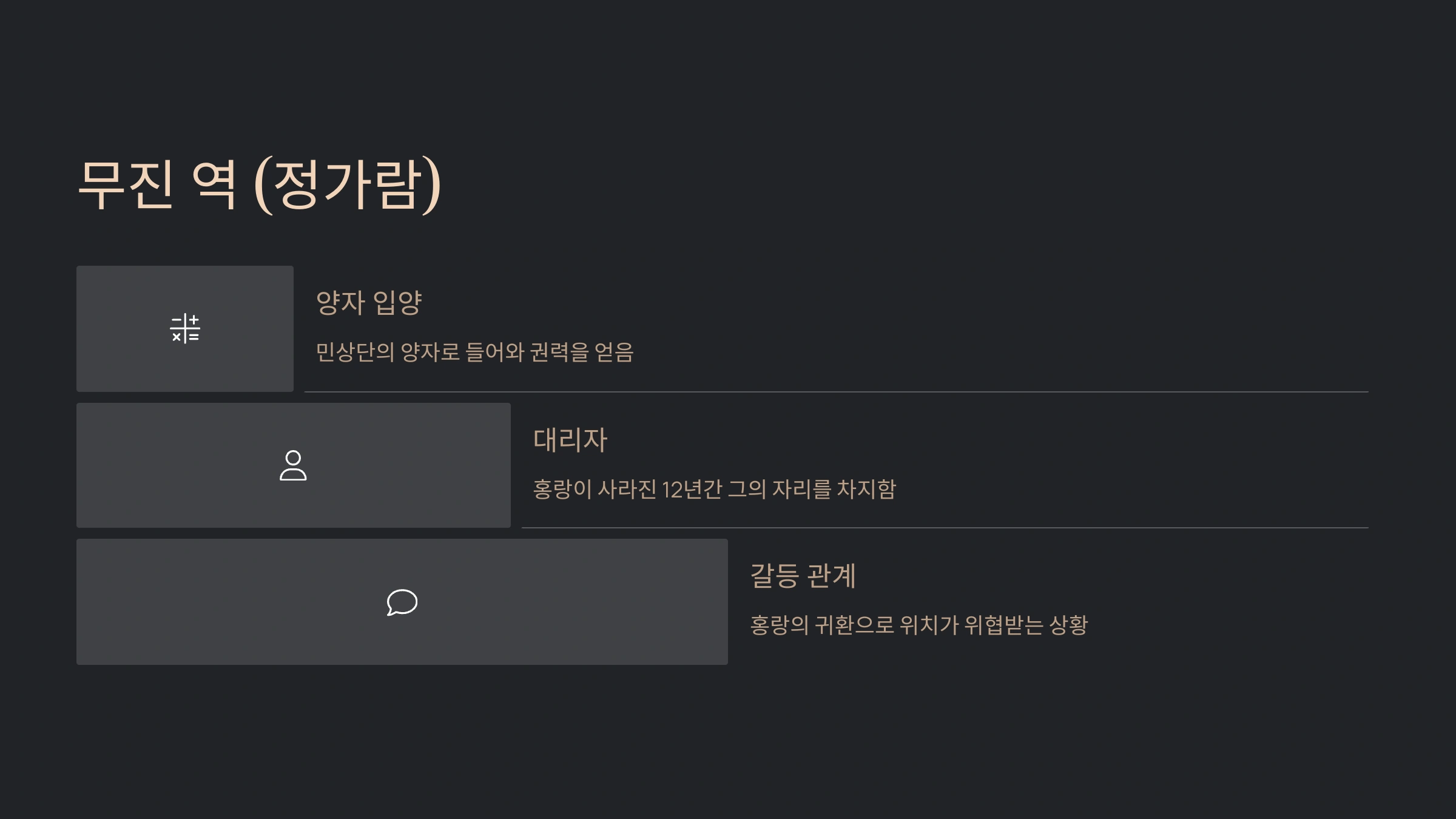 무진 역 (정가람)

양자 입양

민상단의 양자로 들어와 권력을 얻음

대리자

홍랑이 사라진 12년간 그의 자리를 차지함

갈등 관계

홍랑의 귀환으로 위치가 위협받는 상황