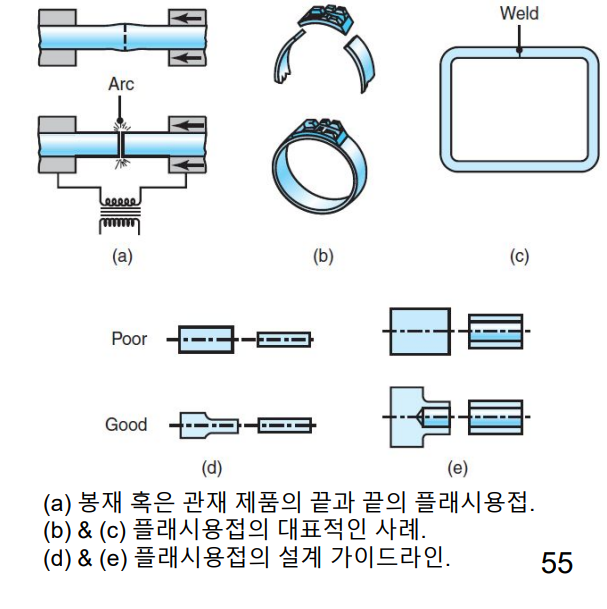 Arc

Weld

(a)

(b)

(c)

Poor

Good

(d)

(e)

(a) 봉재 혹은 관재 제품의 끝과 끝의 플래시용접.
(b) & (c) 플래시용접의 대표적인 사례.
(d) & (e) 플래시용접의 설계 가이드라인.

55