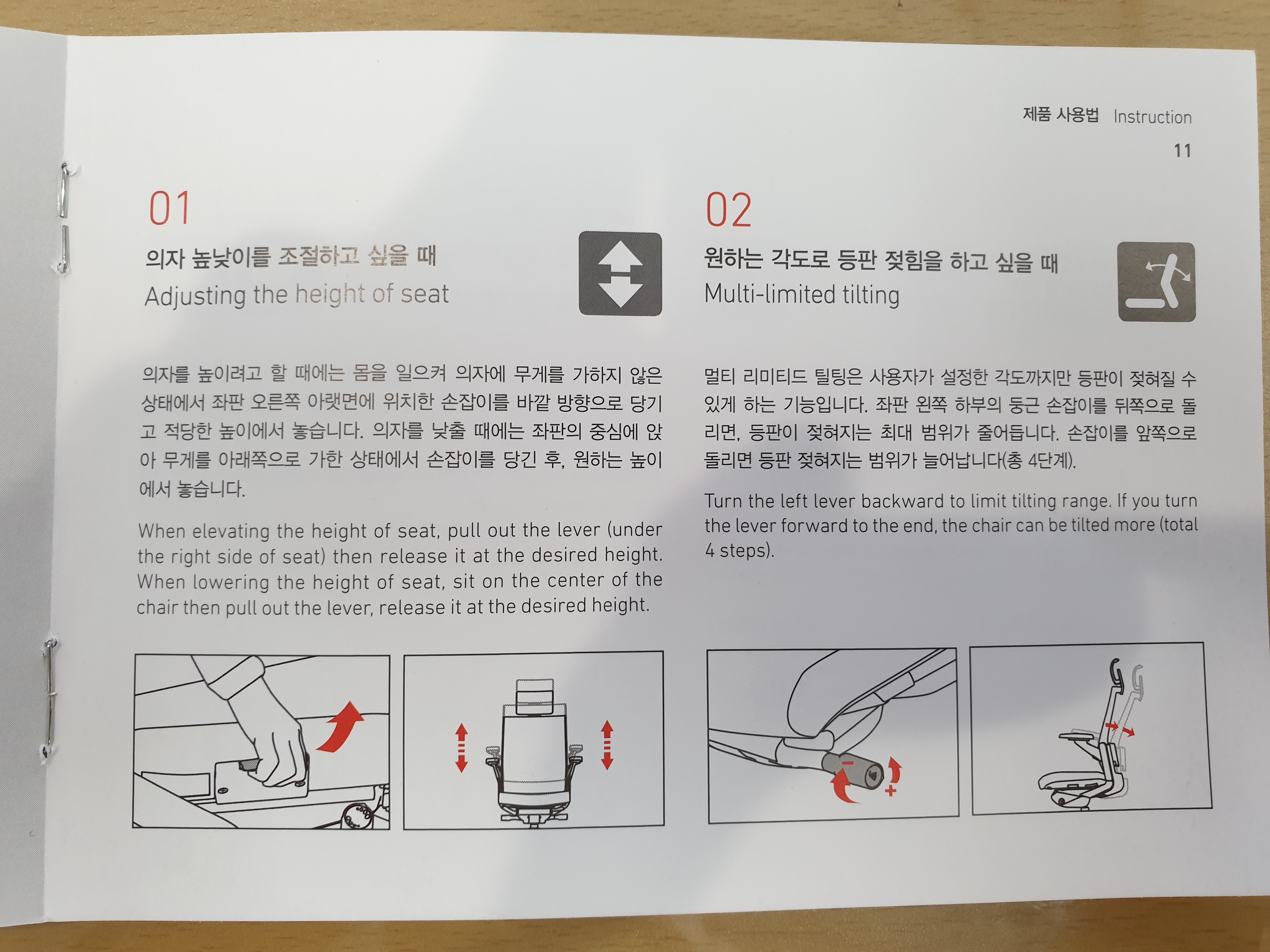 제품 사용법 Instruction
11

01
의자 높낮이를 조절하고 싶을 때
Adjusting the height of seat

의자를 높이려고 할 때에는 몸을 일으켜 의자에 무게를 가하지 않은 상태에서 좌판 오른쪽 아랫면에 위치한 손잡이를 바깥 방향으로 당기고 적당한 높이에서 놓습니다. 의자를 낮출 때에는 좌판의 중심에 앉아 무게를 아래쪽으로 가한 상태에서 손잡이를 당긴 후, 원하는 높이에서 놓습니다.

When elevating the height of seat, pull out the lever (under the right side of seat) then release it at the desired height. When lowering the height of seat, sit on the center of the chair then pull out the lever, release it at the desired height.

02
원하는 각도로 등판 젖힘을 하고 싶을 때
Multi-limited tilting

멀티 리미티드 틸팅은 사용자가 설정한 각도까지만 등판이 젖혀질 수 있게 하는 기능입니다. 좌판 왼쪽 하부의 둥근 손잡이를 뒤쪽으로 돌리면, 등판이 젖혀지는 최대 범위가 줄어듭니다. 손잡이를 앞쪽으로 돌리면 등판 젖혀지는 범위가 늘어납니다(총 4단계).

Turn the left lever backward to limit tilting range. If you turn the lever forward to the end, the chair can be tilted more (total 4 steps).

-
+