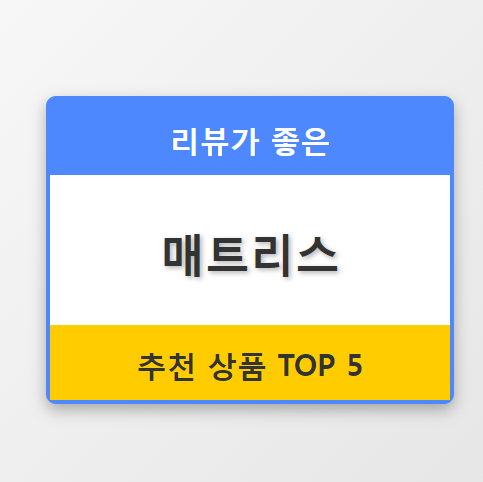 리뷰가 좋은

매트리스

추천 상품 TOP 5