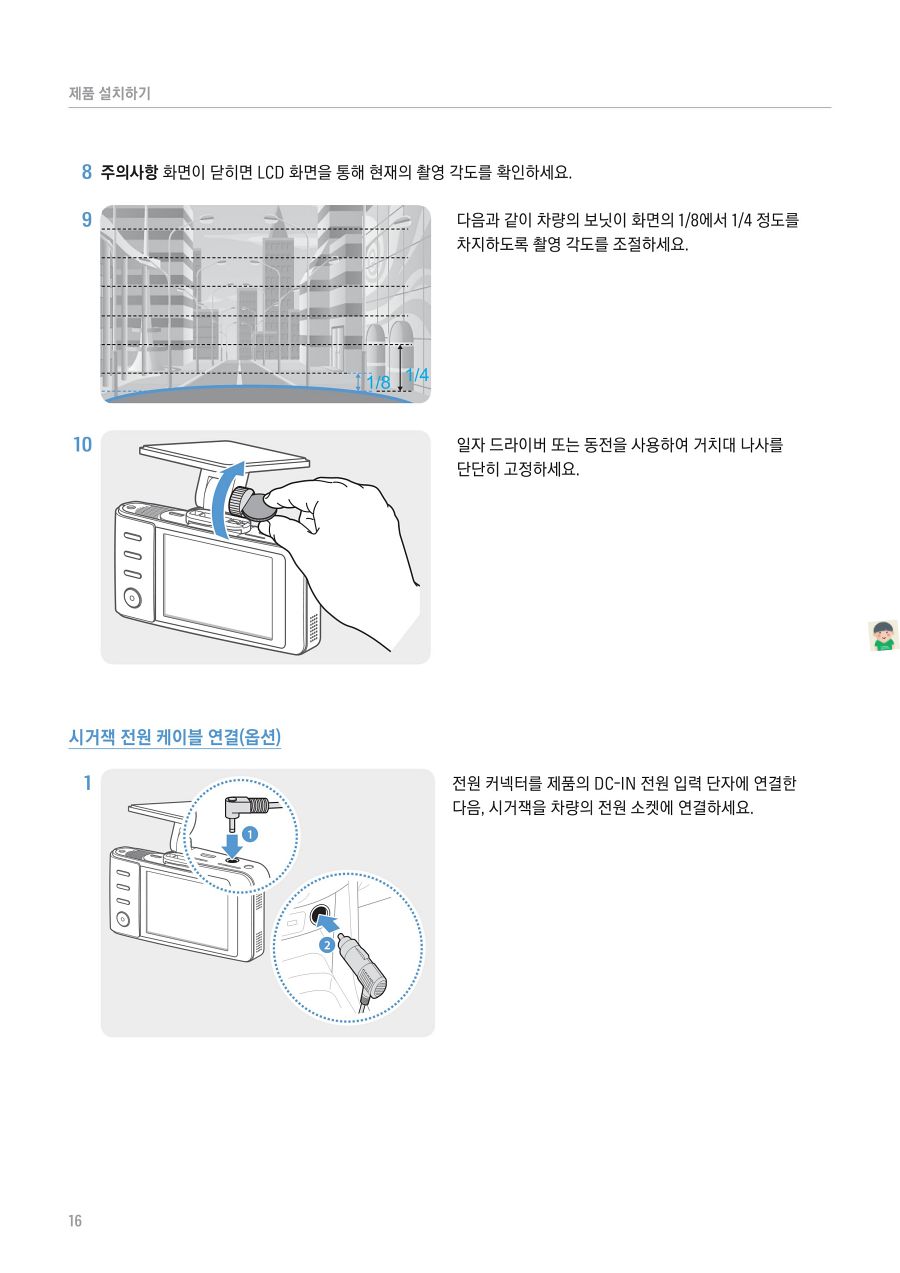 제품 설치하기

8 주의사항 화면이 닫히면 LCD 화면을 통해 현재의 촬영 각도를 확인하세요.

9

1/8
1/4

다음과 같이 차량의 보닛이 화면의 1/8에서 1/4 정도를 차지하도록 촬영 각도를 조절하세요.

10

일자 드라이버 또는 동전을 사용하여 거치대 나사를 단단히 고정하세요.

시거잭 전원 케이블 연결(옵션)

1

1
2

전원 커넥터를 제품의 DC-IN 전원 입력 단자에 연결한 다음, 시거잭을 차량의 전원 소켓에 연결하세요.

16