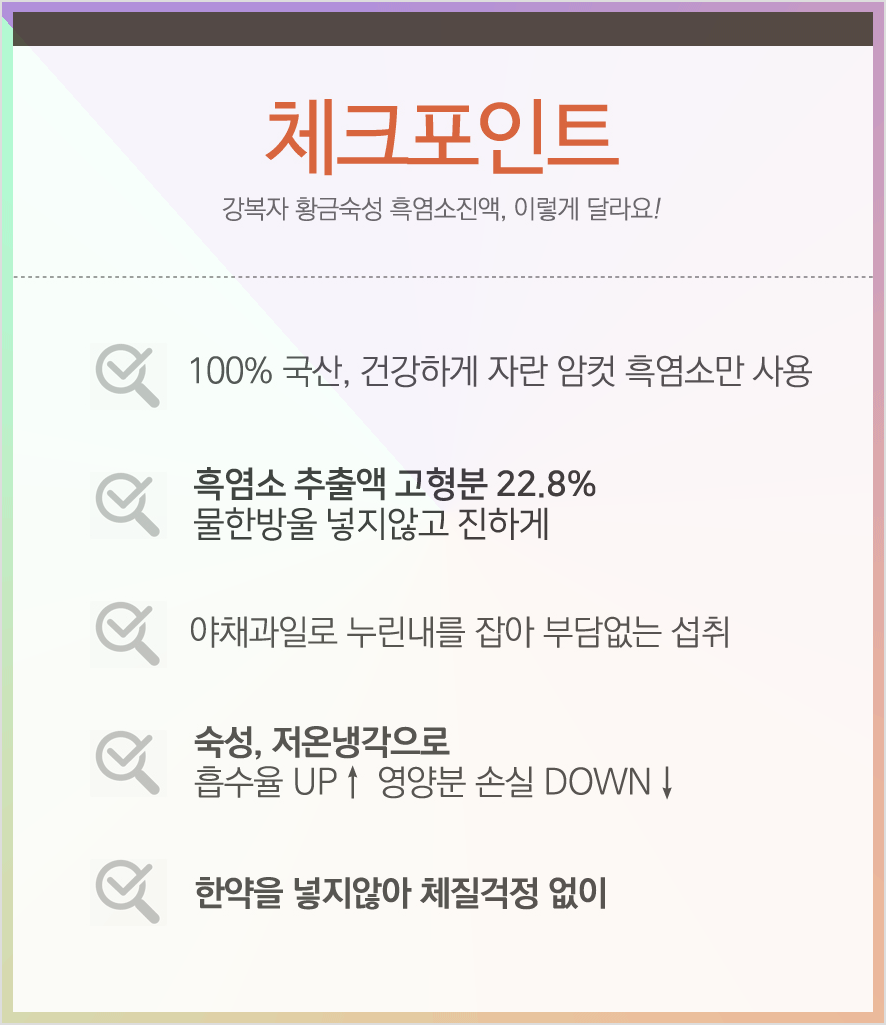 체크포인트

강복자 황금숙성 흑염소진액, 이렇게 달라요!

100% 국산, 건강하게 자란 암컷 흑염소만 사용

흑염소 추출액 고형분 22.8%
물한방울 넣지않고 진하게

야채과일로 누린내를 잡아 부담없는 섭취

숙성, 저온냉각으로
흡수율 UP ↑ 영양분 손실 DOWN ↓

한약을 넣지않아 체질걱정 없이