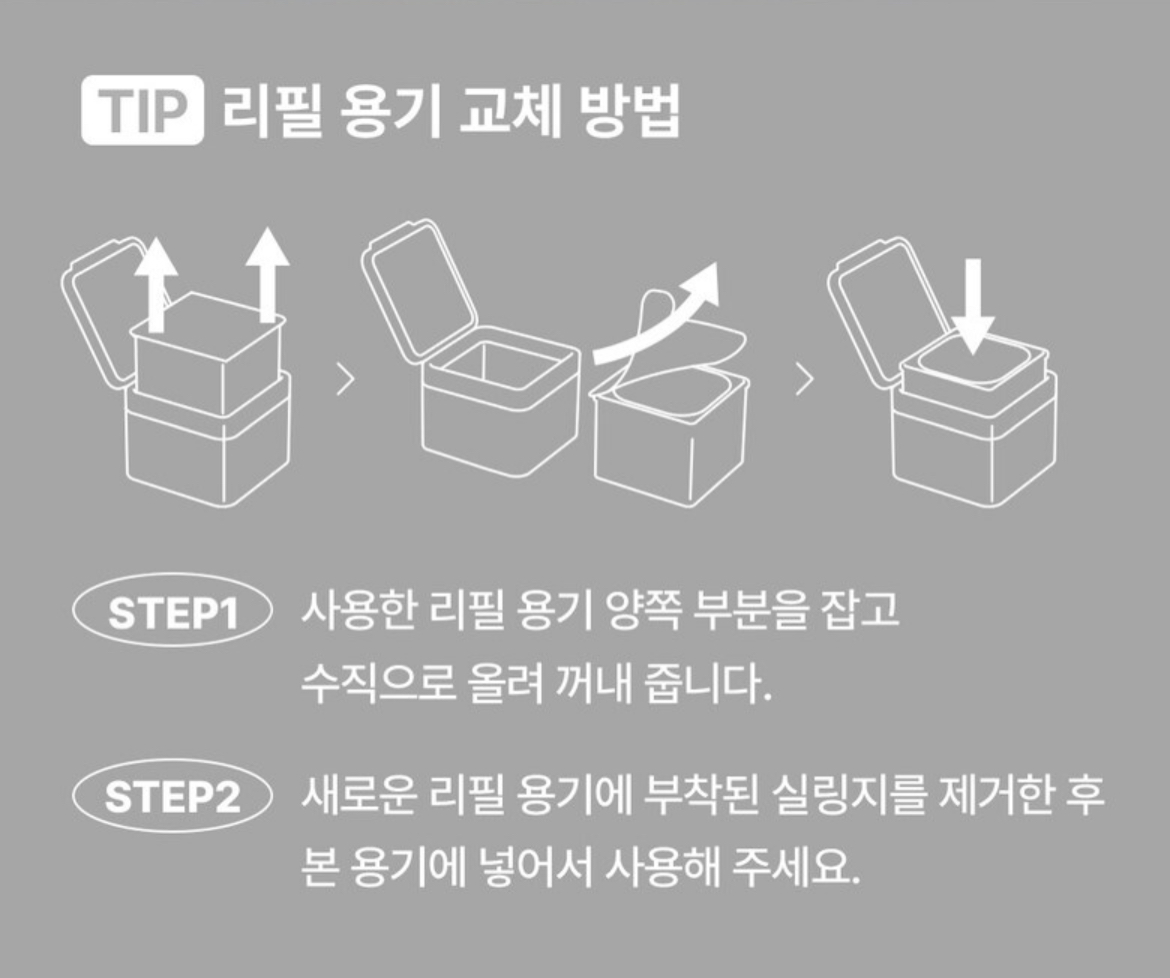 TIP 리필 용기 교체 방법

STEP1 사용한 리필 용기 양쪽 부분을 잡고 수직으로 올려 꺼내 줍니다.

STEP2 새로운 리필 용기에 부착된 실링지를 제거한 후 본 용기에 넣어서 사용해 주세요.