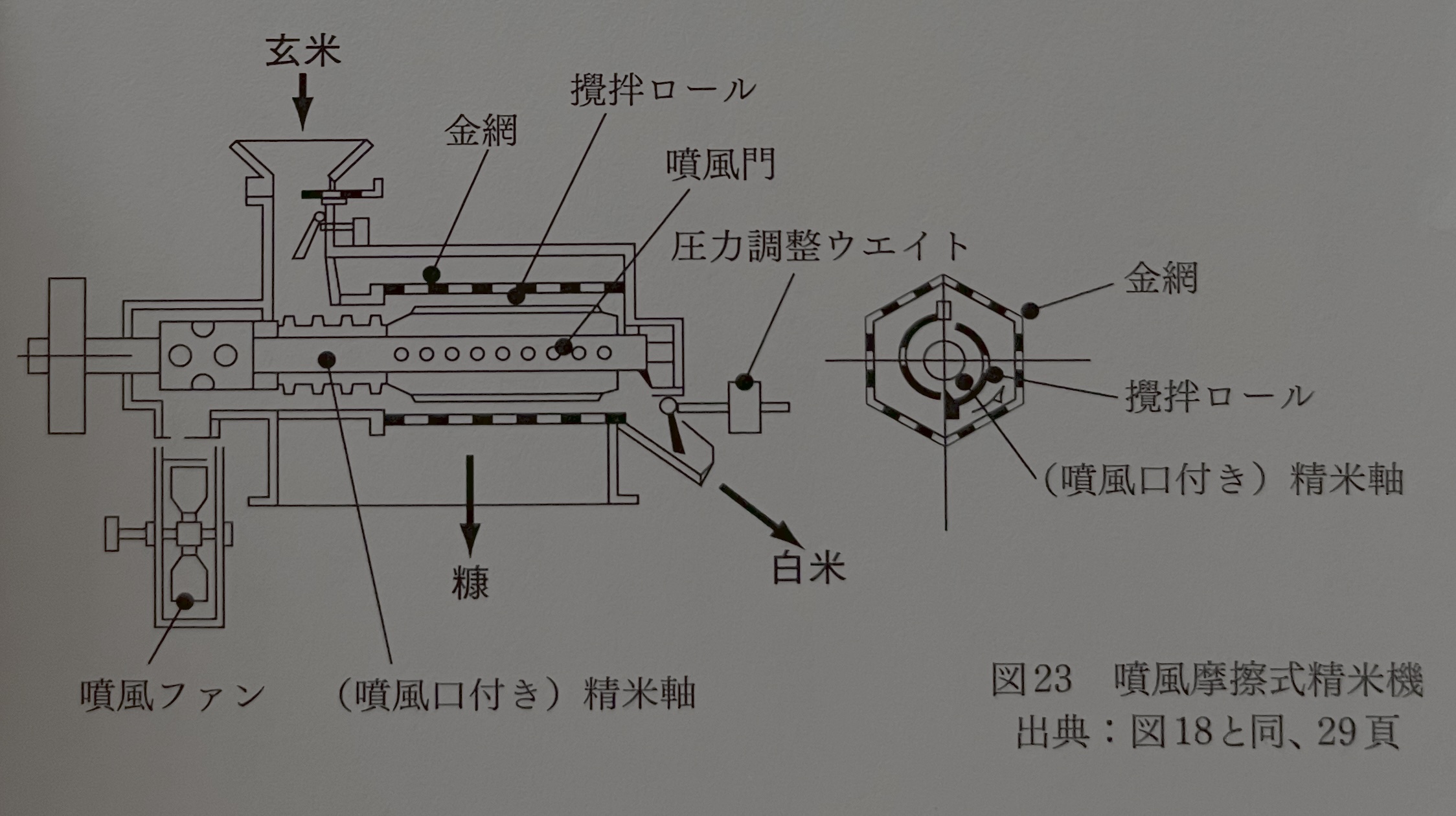 玄米

攪拌ロール

金網

噴風門

圧力調整ウエイト

金網

攪拌ロール

（噴風口付き）精米軸

糠

白米

噴風ファン

（噴風口付き）精米軸

図23　噴風摩擦式精米機
出典：図18と同、29頁