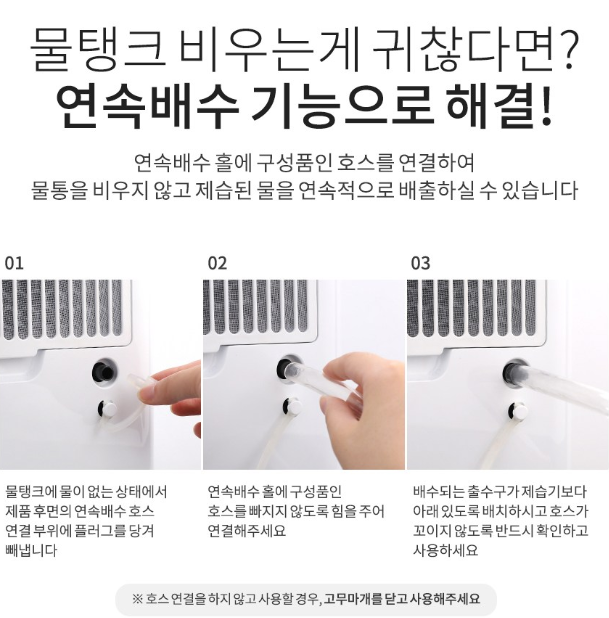 물탱크 비우는게 귀찮다면?
연속배수 기능으로 해결!

연속배수 홀에 구성품인 호스를 연결하여
물통을 비우지 않고 제습된 물을 연속적으로 배출하실 수 있습니다

01

물탱크에 물이 없는 상태에서 제품 후면의 연속배수 호스 연결 부위에 플러그를 당겨 빼냅니다

02

연속배수 홀에 구성품인 호스를 빠지지 않도록 힘을 주어 연결해주세요

03

배수되는 출수구가 제습기보다 아래 있도록 배치하시고 호스가 꼬이지 않도록 반드시 확인하고 사용하세요

※ 호스 연결을 하지 않고 사용할 경우, 고무마개를 닫고 사용해주세요