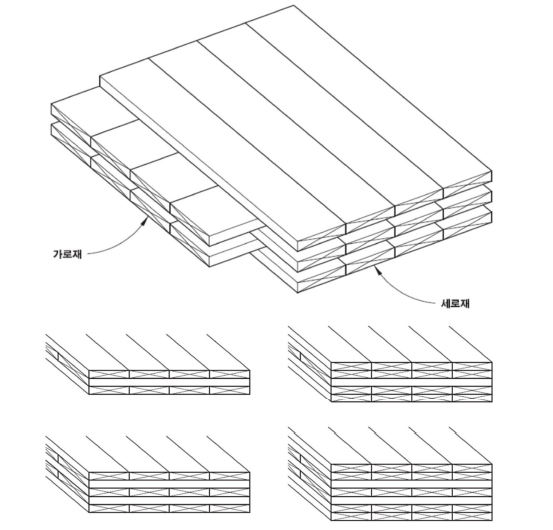 가로재

세로재