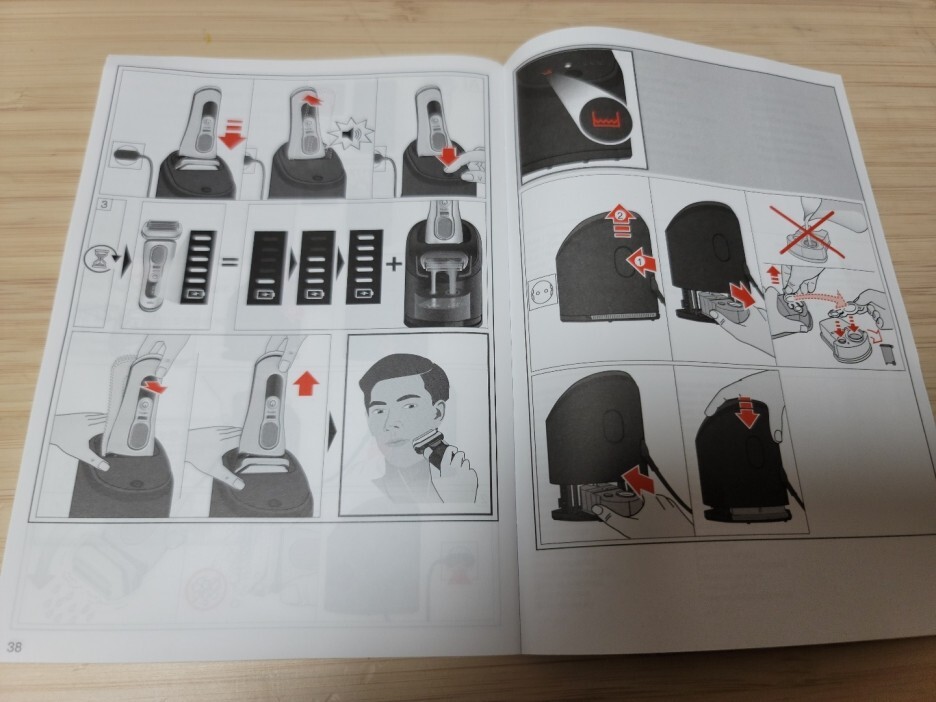 3

=

+

2

1

38