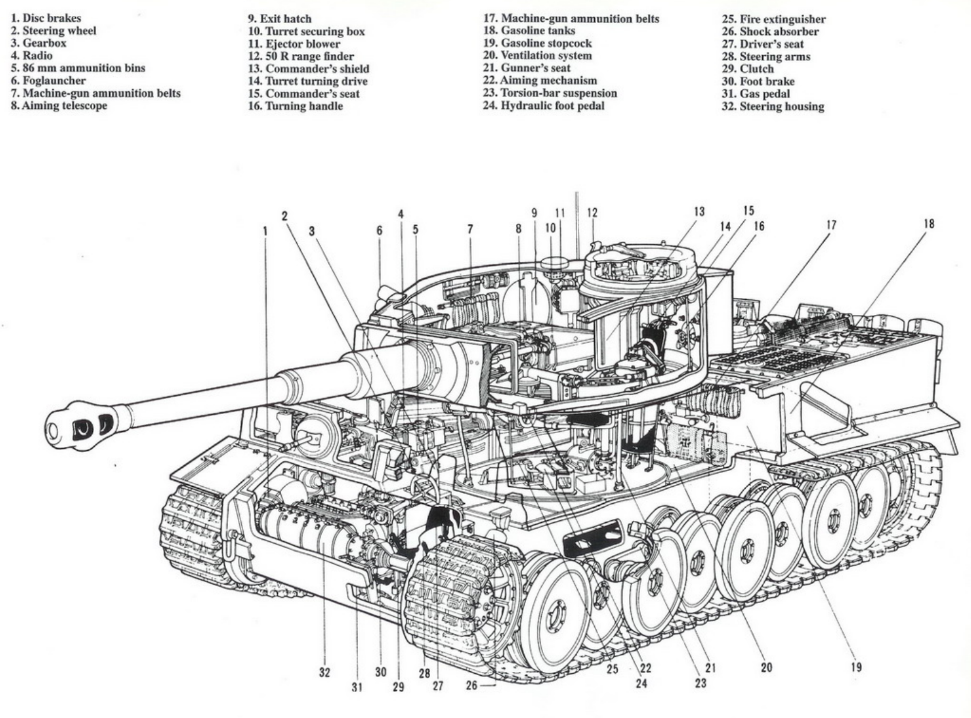 1. Disc brakes
2. Steering wheel
3. Gearbox
4. Radio
5. 86 mm ammunition bins
6. Foglauncher
7. Machine-gun ammunition belts
8. Aiming telescope

9. Exit hatch
10. Turret securing box
11. Ejector blower
12. 50 R range finder
13. Commander's shield
14. Turret turning drive
15. Commander's seat
16. Turning handle

17. Machine-gun ammunition belts
18. Gasoline tanks
19. Gasoline stopcock
20. Ventilation system
21. Gunner's seat
22. Aiming mechanism
23. Torsion-bar suspension
24. Hydraulic foot pedal

25. Fire extinguisher
26. Shock absorber
27. Driver's seat
28. Steering arms
29. Clutch
30. Foot brake
31. Gas pedal
32. Steering housing

1 2 3 6 4 5 7 8 9 10 11 12 13 14 15 16 17 18

32 31 30 29 28 27 26 25 24 22 23 21 20 19