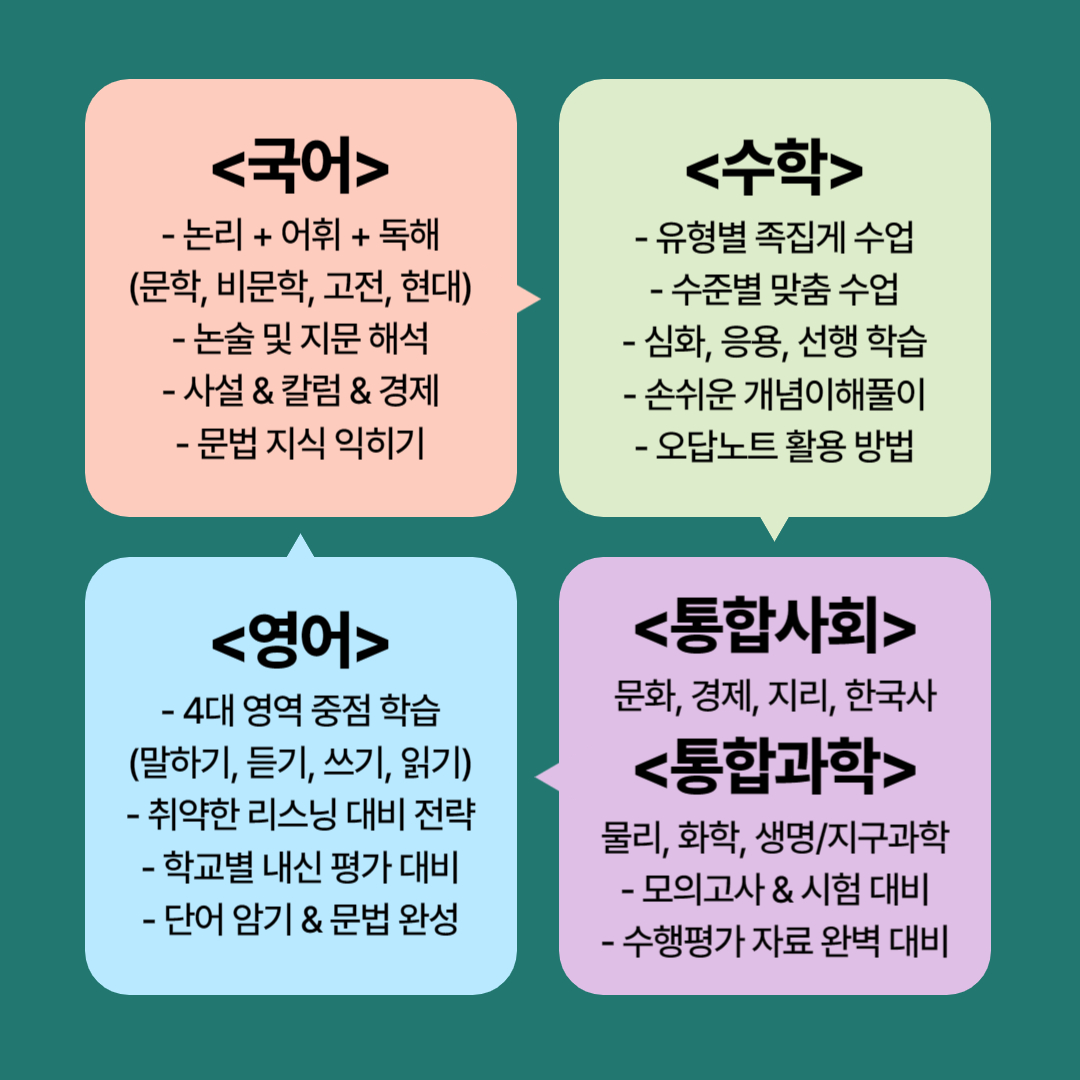 <국어>

- 논리 + 어휘 + 독해
(문학, 비문학, 고전, 현대)
- 논술 및 지문 해석
- 사설 & 칼럼 & 경제
- 문법 지식 익히기

<수학>

- 유형별 족집게 수업
- 수준별 맞춤 수업
- 심화, 응용, 선행 학습
- 손쉬운 개념이해풀이
- 오답노트 활용 방법

<영어>

- 4대 영역 중점 학습
(말하기, 듣기, 쓰기, 읽기)
- 취약한 리스닝 대비 전략
- 학교별 내신 평가 대비
- 단어 암기 & 문법 완성

<통합사회>

문화, 경제, 지리, 한국사

<통합과학>

물리, 화학, 생명/지구과학
- 모의고사 & 시험 대비
- 수행평가 자료 완벽 대비