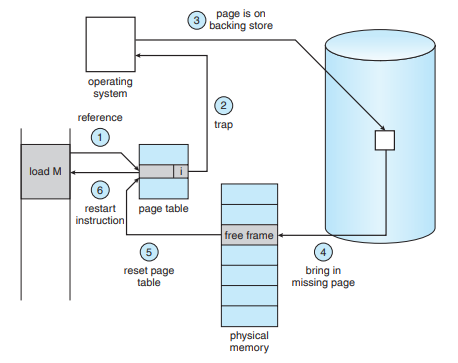 3 page is on backing store

operating system

2 trap

reference

1

load M

i

6 restart instruction

page table

free frame

5 reset page table

4 bring in missing page

physical memory