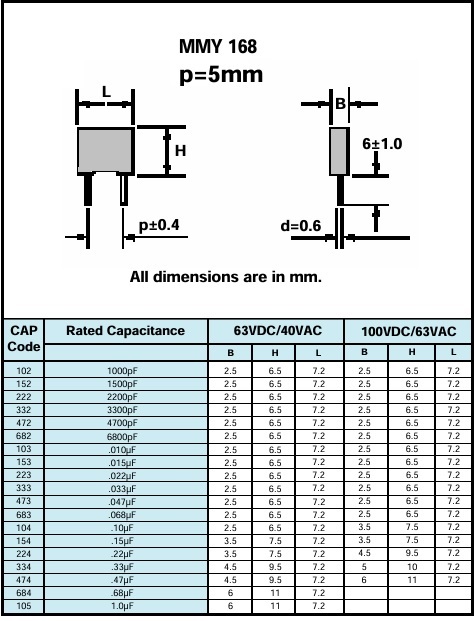 MMY 168
p=5mm

L

H

p±0.4

B

6±1.0

d=0.6

All dimensions are in mm.

| CAP Code | Rated Capacitance | 63VDC/40VAC | | | 100VDC/63VAC | | |
|---|---|---|---|---|---|---|---|
| | | B | H | L | B | H | L |
| 102 | 1000pF | 2.5 | 6.5 | 7.2 | 2.5 | 6.5 | 7.2 |
| 152 | 1500pF | 2.5 | 6.5 | 7.2 | 2.5 | 6.5 | 7.2 |
| 222 | 2200pF | 2.5 | 6.5 | 7.2 | 2.5 | 6.5 | 7.2 |
| 332 | 3300pF | 2.5 | 6.5 | 7.2 | 2.5 | 6.5 | 7.2 |
| 472 | 4700pF | 2.5 | 6.5 | 7.2 | 2.5 | 6.5 | 7.2 |
| 682 | 6800pF | 2.5 | 6.5 | 7.2 | 2.5 | 6.5 | 7.2 |
| 103 | .010µF | 2.5 | 6.5 | 7.2 | 2.5 | 6.5 | 7.2 |
| 153 | .015µF | 2.5 | 6.5 | 7.2 | 2.5 | 6.5 | 7.2 |
| 223 | .022µF | 2.5 | 6.5 | 7.2 | 2.5 | 6.5 | 7.2 |
| 333 | .033µF | 2.5 | 6.5 | 7.2 | 2.5 | 6.5 | 7.2 |
| 473 | .047µF | 2.5 | 6.5 | 7.2 | 2.5 | 6.5 | 7.2 |
| 683 | .068µF | 2.5 | 6.5 | 7.2 | 2.5 | 6.5 | 7.2 |
| 104 | .10µF | 2.5 | 6.5 | 7.2 | 3.5 | 7.5 | 7.2 |
| 154 | .15µF | 3.5 | 7.5 | 7.2 | 3.5 | 7.5 | 7.2 |
| 224 | .22µF | 3.5 | 7.5 | 7.2 | 4.5 | 9.5 | 7.2 |
| 334 | .33µF | 4.5 | 9.5 | 7.2 | 5 | 10 | 7.2 |
| 474 | .47µF | 4.5 | 9.5 | 7.2 | 6 | 11 | 7.2 |
| 684 | .68µF | 6 | 11 | 7.2 | | | |
| 105 | 1.0µF | 6 | 11 | 7.2 | | | |