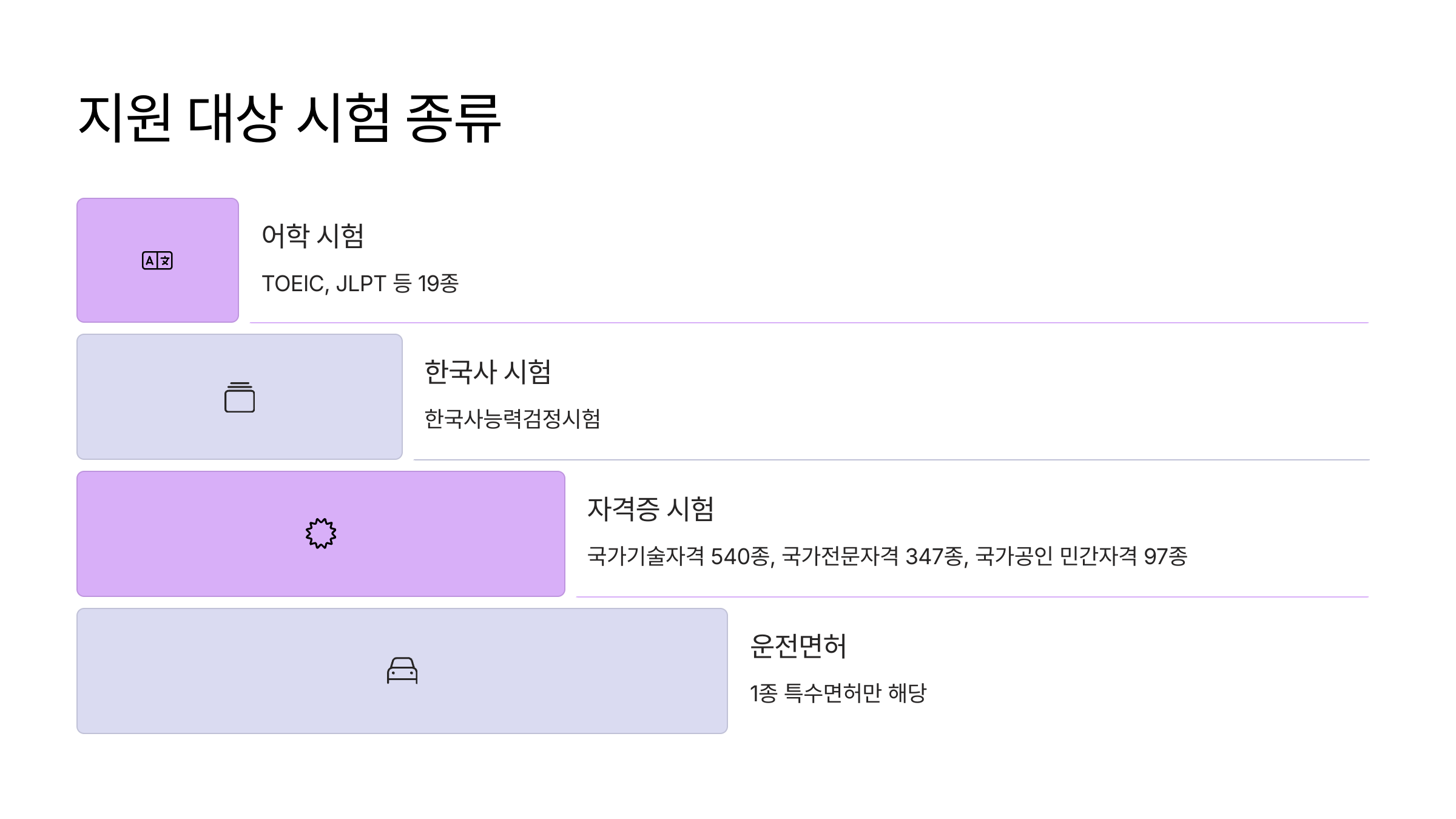 지원 대상 시험 종류

어학 시험

TOEIC, JLPT 등 19종

한국사 시험

한국사능력검정시험

자격증 시험

국가기술자격 540종, 국가전문자격 347종, 국가공인 민간자격 97종

운전면허

1종 특수면허만 해당