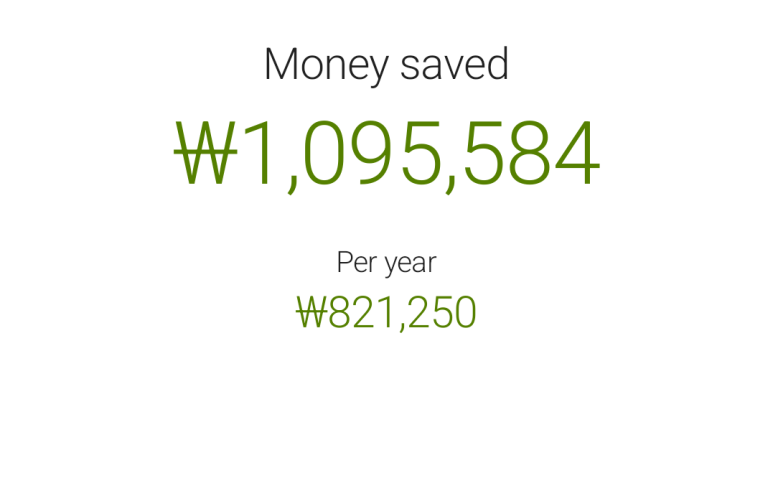 Money saved

₩1,095,584

Per year

₩821,250