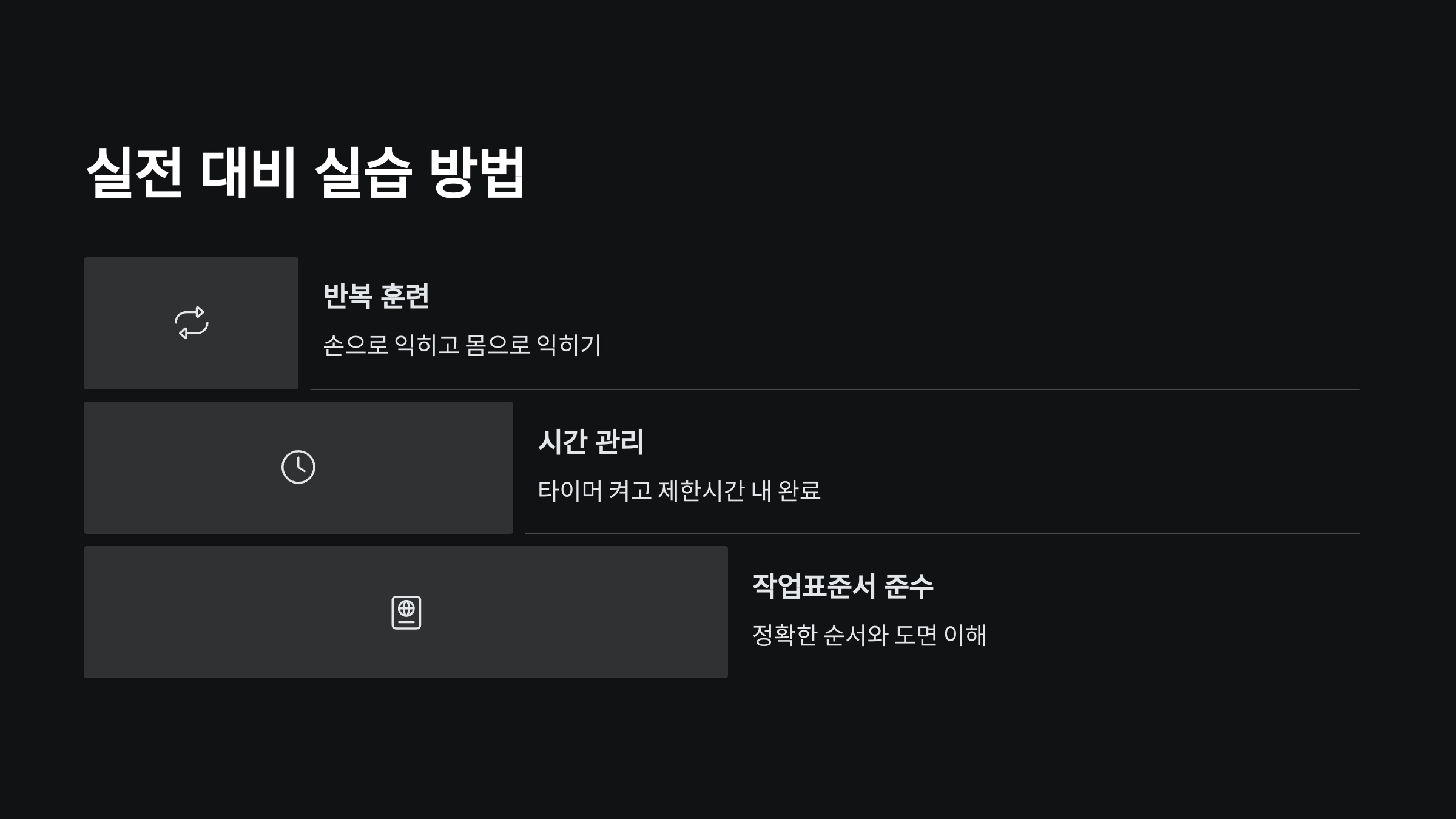 실전 대비 실습 방법

반복 훈련

손으로 익히고 몸으로 익히기

시간 관리

타이머 켜고 제한시간 내 완료

작업표준서 준수

정확한 순서와 도면 이해