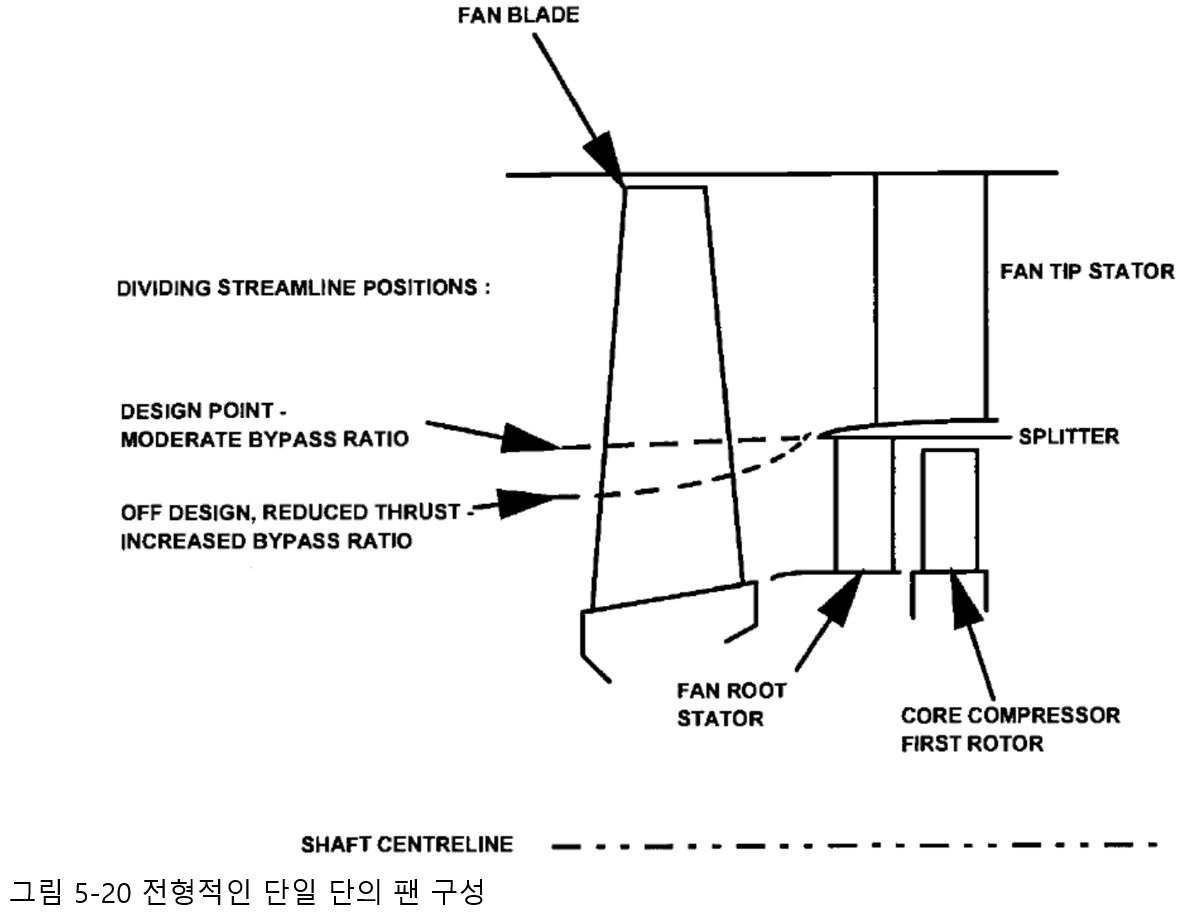 FAN BLADE

DIVIDING STREAMLINE POSITIONS :

FAN TIP STATOR

DESIGN POINT - MODERATE BYPASS RATIO

SPLITTER

OFF DESIGN, REDUCED THRUST - INCREASED BYPASS RATIO

FAN ROOT STATOR

CORE COMPRESSOR FIRST ROTOR

SHAFT CENTRELINE

그림 5-20 전형적인 단일 단의 팬 구성