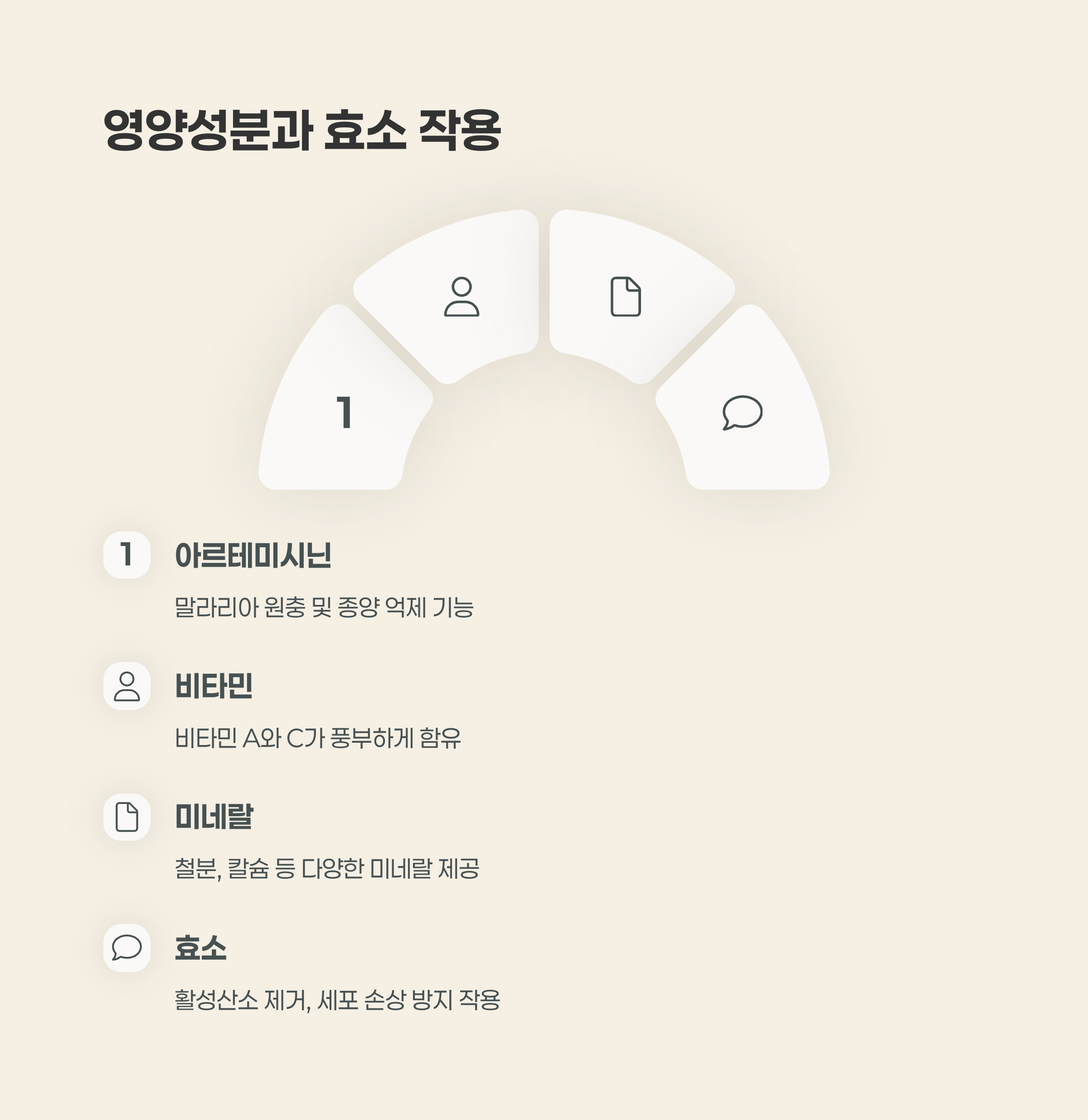 영양성분과 효소 작용

1

1

아르테미시닌

말라리아 원충 및 종양 억제 기능

비타민

비타민 A와 C가 풍부하게 함유

미네랄

철분, 칼슘 등 다양한 미네랄 제공

효소

활성산소 제거, 세포 손상 방지 작용