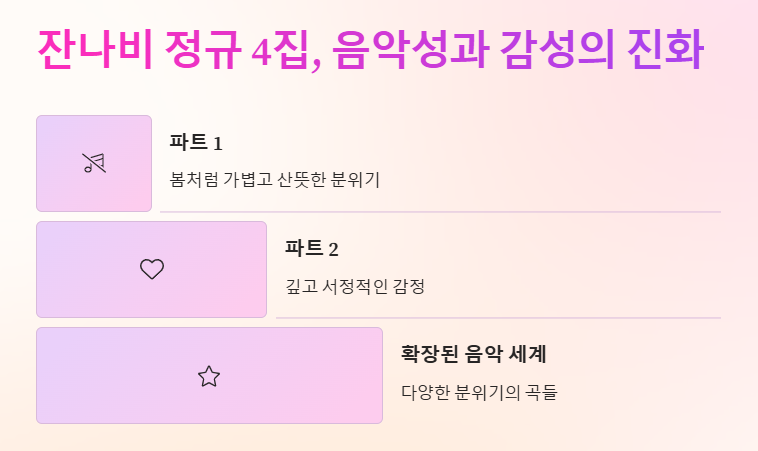 잔나비 정규 4집, 음악성과 감성의 진화

파트 1

봄처럼 가볍고 산뜻한 분위기

파트 2

깊고 서정적인 감정

확장된 음악 세계

다양한 분위기의 곡들