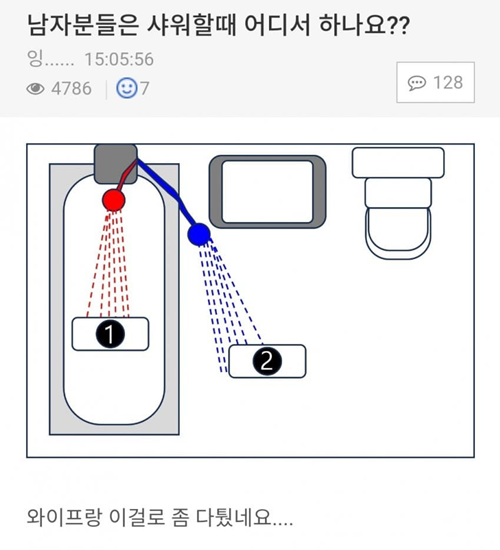 남자분들은 샤워할때 어디서 하나요??

잉...... 15:05:56

4786 | 7

128

1

2

와이프랑 이걸로 좀 다퉜네요....