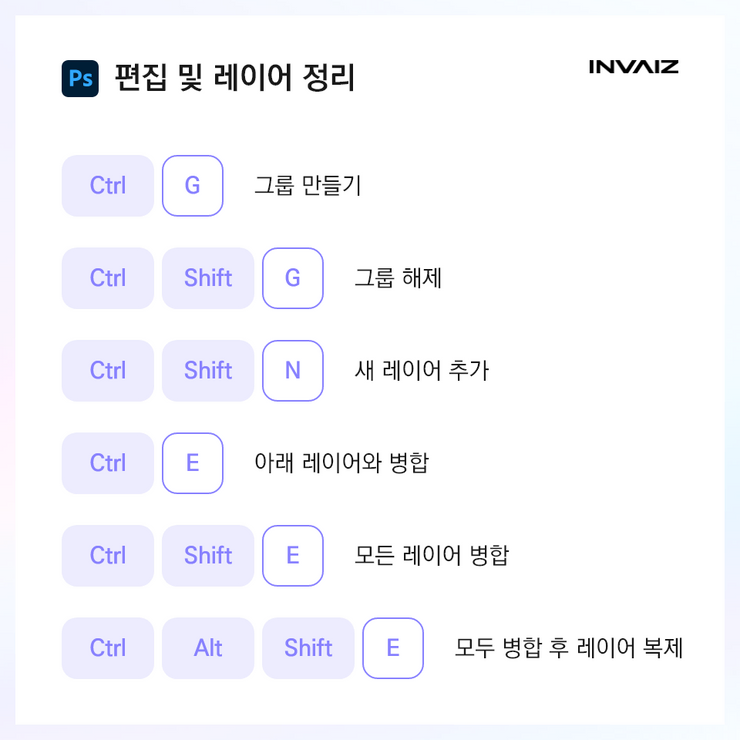 Ps 편집 및 레이어 정리

INVAIZ

Ctrl G 그룹 만들기

Ctrl Shift G 그룹 해제

Ctrl Shift N 새 레이어 추가

Ctrl E 아래 레이어와 병합

Ctrl Shift E 모든 레이어 병합

Ctrl Alt Shift E 모두 병합 후 레이어 복제