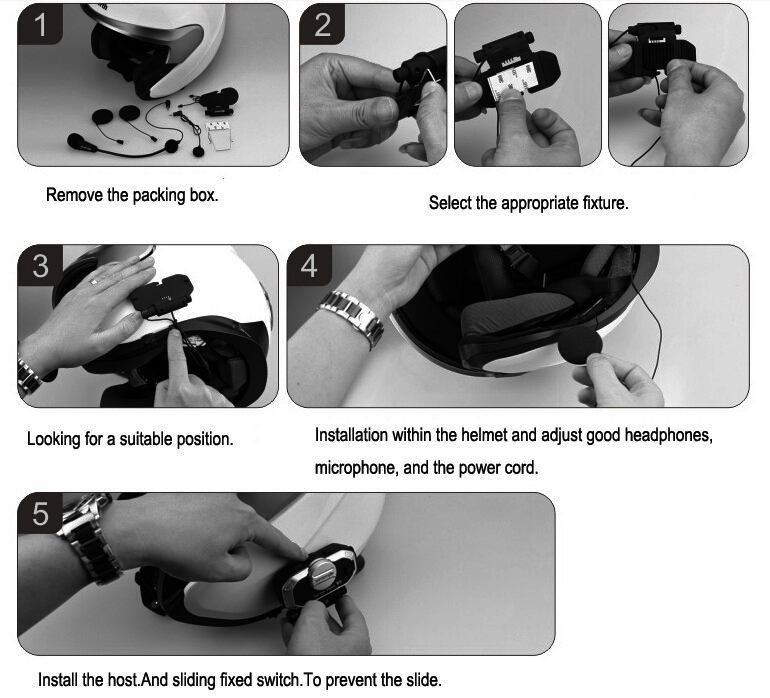 1

Remove the packing box.

2

Select the appropriate fixture.

3

Looking for a suitable position.

4

Installation within the helmet and adjust good headphones, microphone, and the power cord.

5

Install the host.And sliding fixed switch.To prevent the slide.