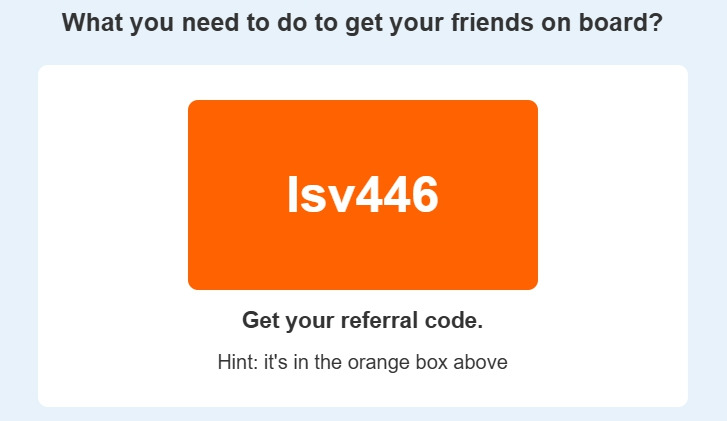 What you need to do to get your friends on board?

lsv446

Get your referral code.

Hint: it's in the orange box above