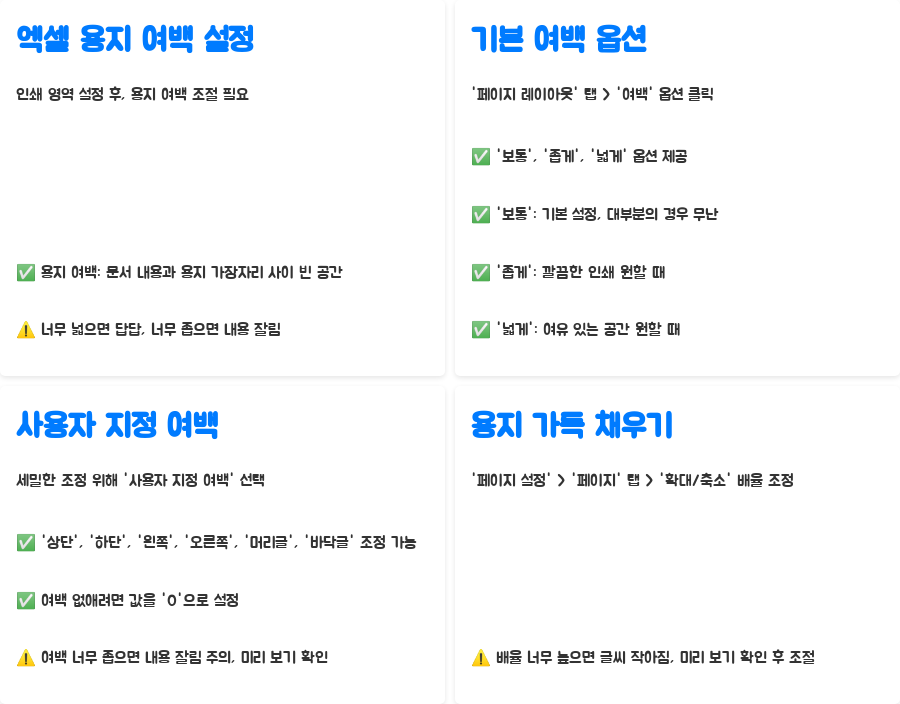 엑셀 용지 여백 설정

인쇄 영역 설정 후, 용지 여백 조절 필요

✅ 용지 여백: 문서 내용과 용지 가장자리 사이 빈 공간

⚠️ 너무 넓으면 답답, 너무 좁으면 내용 잘림

기본 여백 옵션

'페이지 레이아웃' 탭 > '여백' 옵션 클릭

✅ '보통', '좁게', '넓게' 옵션 제공

✅ '보통': 기본 설정, 대부분의 경우 무난

✅ '좁게': 깔끔한 인쇄 원할 때

✅ '넓게': 여유 있는 공간 원할 때

사용자 지정 여백

세밀한 조정 위해 '사용자 지정 여백' 선택

✅ '상단', '하단', '왼쪽', '오른쪽', '머리글', '바닥글' 조정 가능

✅ 여백 없애려면 값을 '0'으로 설정

⚠️ 여백 너무 좁으면 내용 잘림 주의, 미리 보기 확인

용지 가득 채우기

'페이지 설정' > '페이지' 탭 > '확대/축소' 배율 조정

⚠️ 배율 너무 높으면 글씨 작아짐, 미리 보기 확인 후 조절