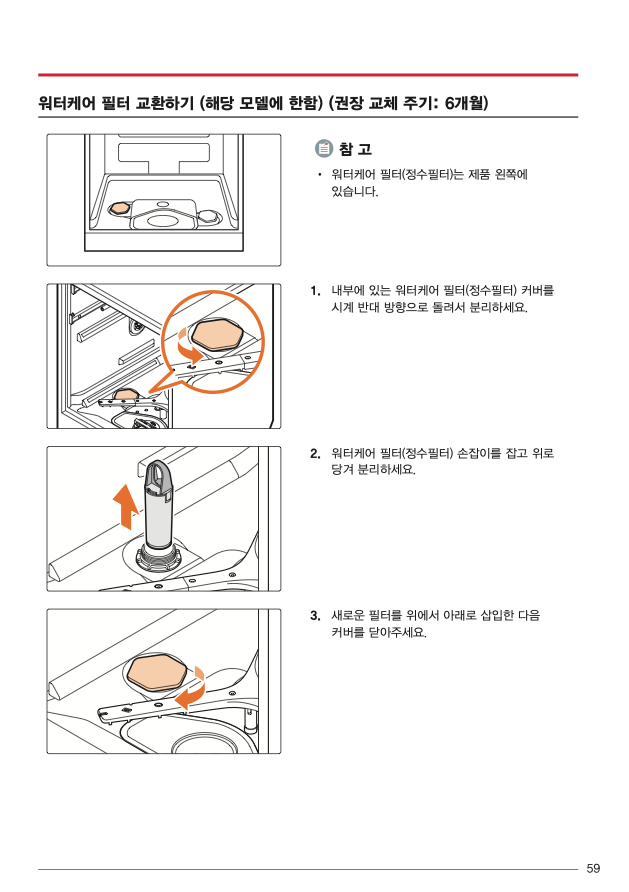 워터케어 필터 교환하기 (해당 모델에 한함) (권장 교체 주기: 6개월)

참 고

• 워터케어 필터(정수필터)는 제품 왼쪽에 있습니다.

1. 내부에 있는 워터케어 필터(정수필터) 커버를 시계 반대 방향으로 돌려서 분리하세요.

2. 워터케어 필터(정수필터) 손잡이를 잡고 위로 당겨 분리하세요.

3. 새로운 필터를 위에서 아래로 삽입한 다음 커버를 닫아주세요.

59