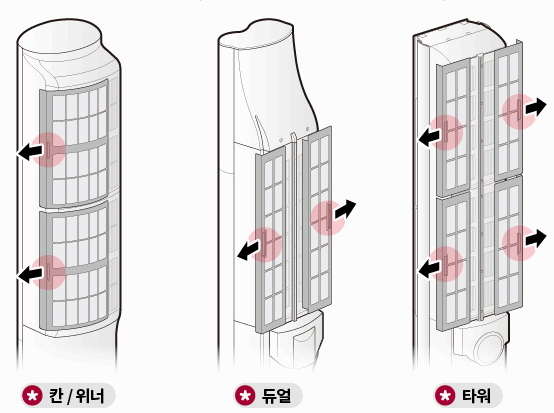 칸 / 위너

듀얼

타워