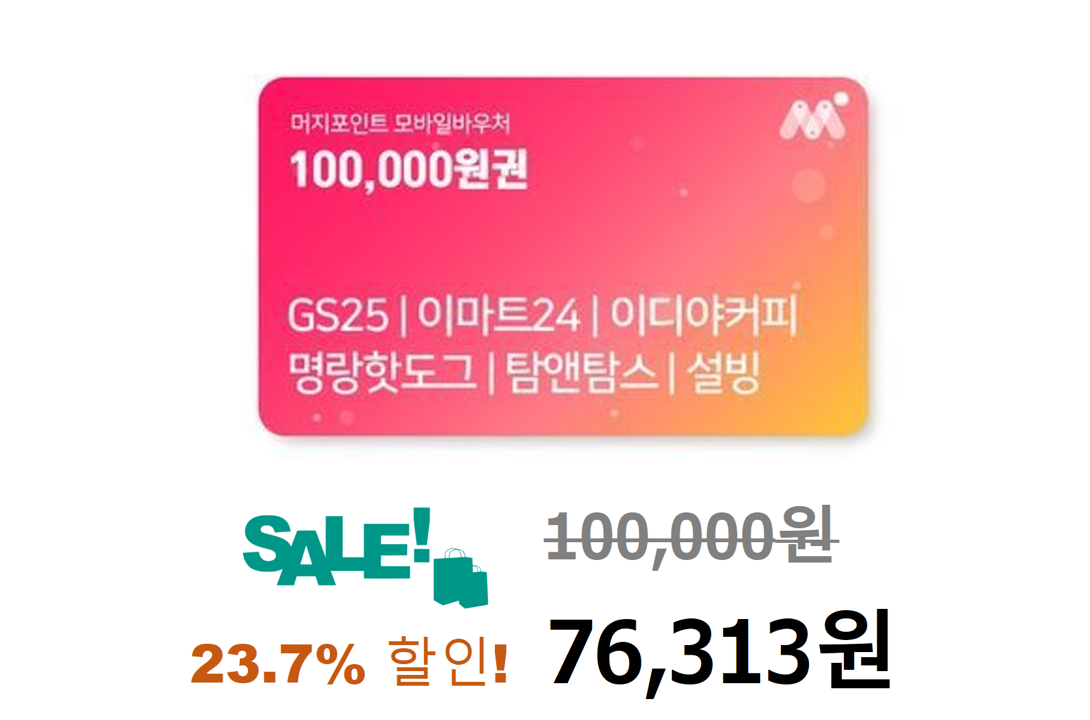 머지포인트 모바일바우처

100,000원권

GS25 | 이마트24 | 이디야커피
명랑핫도그 | 탐앤탐스 | 설빙

SALE!

23.7% 할인!

100,000원

76,313원